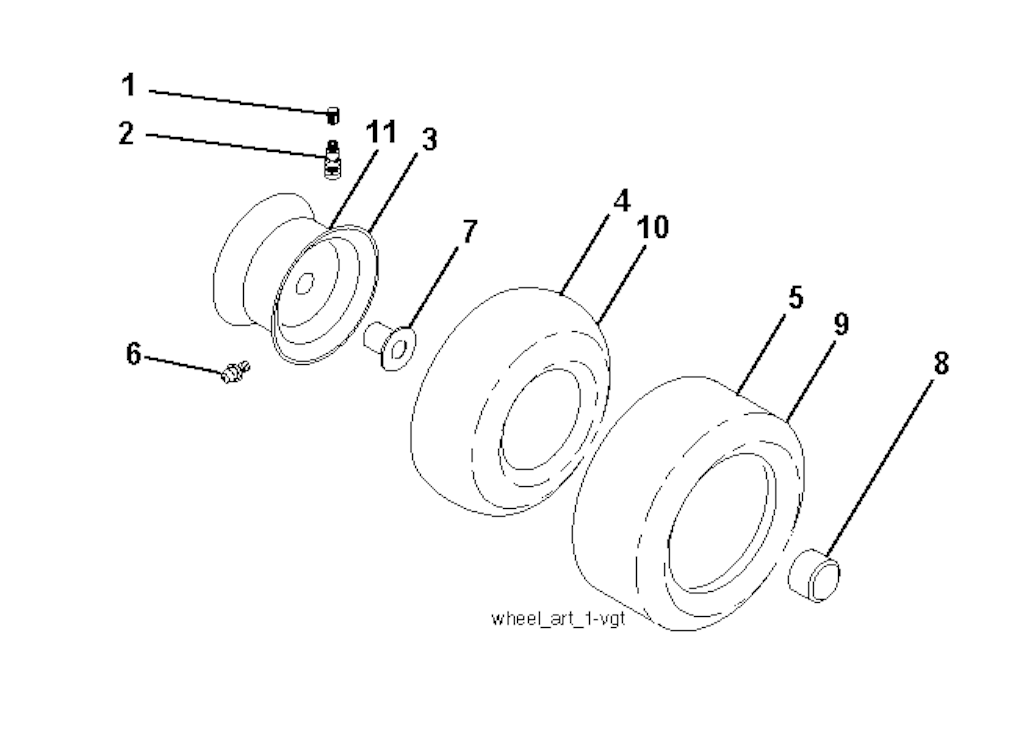 1
2
11
3
7
4
10
5
9
8
6
wheel_art_1-vgt