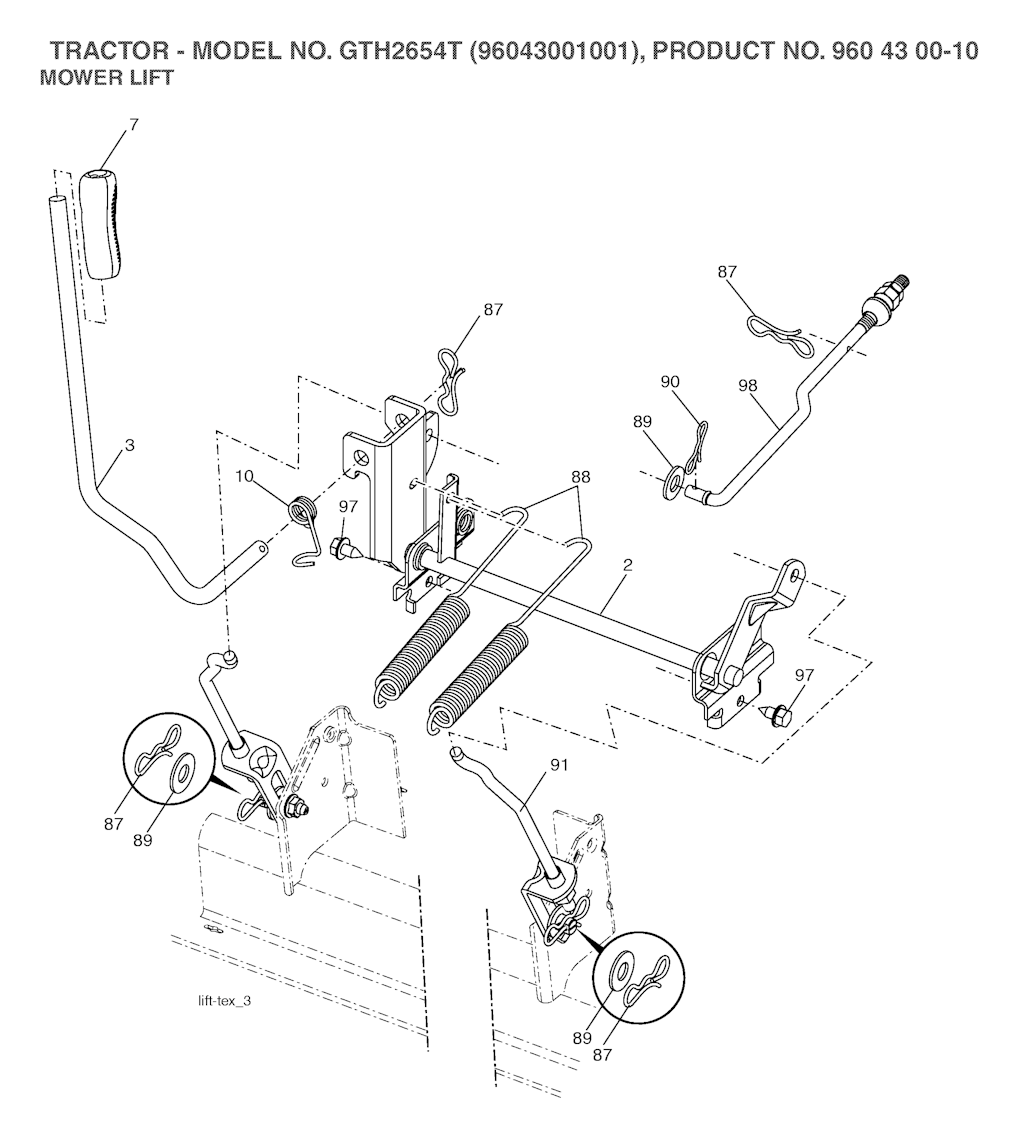 TRACTOR - MODEL NO. GTH2654T (96043001001), PRODUCT NO. 960 43 00-10
MOWER LIFT

7
87
87
90
98
89
3
10
97
88
2
97
91
87
89
89
87
lift-tex_3