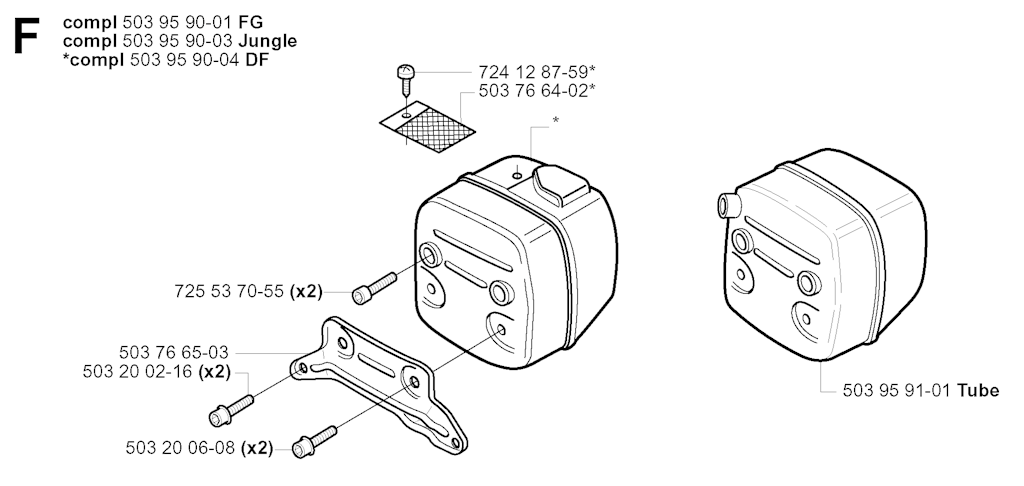 F

compl 503 95 90-01 FG
compl 503 95 90-03 Jungle
*compl 503 95 90-04 DF

724 12 87-59*
503 76 64-02*
*

725 53 70-55 (x2)

503 76 65-03
503 20 02-16 (x2)

503 20 06-08 (x2)

503 95 91-01 Tube