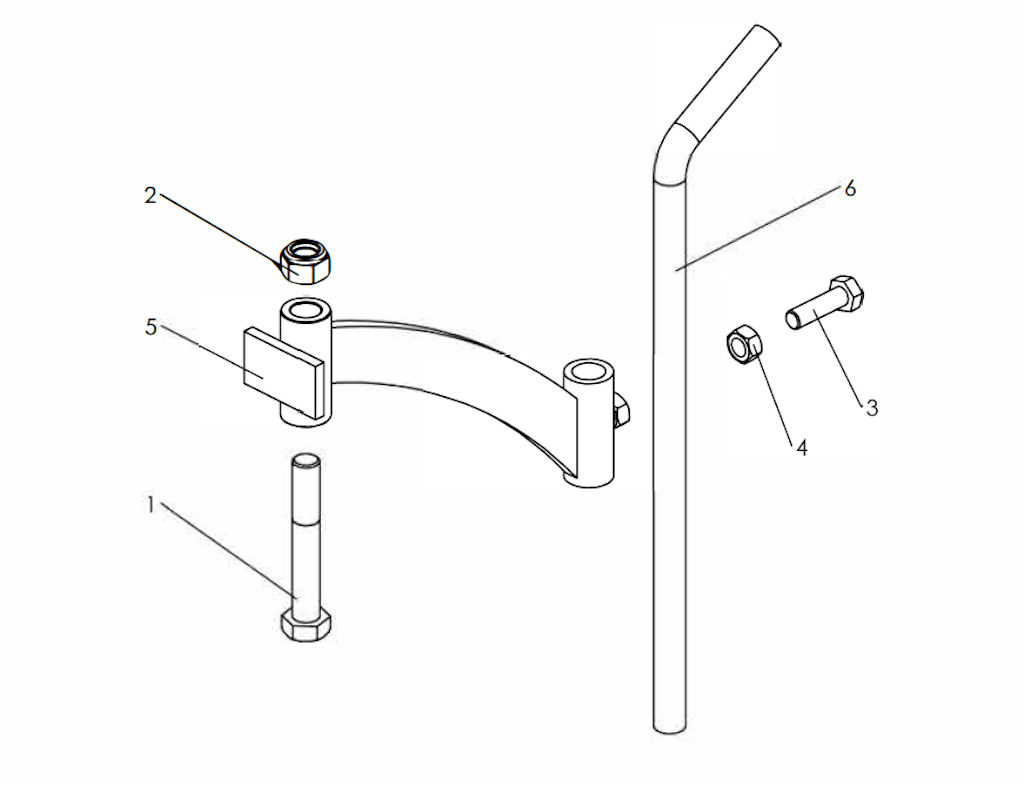 2
6
5
3
4
1