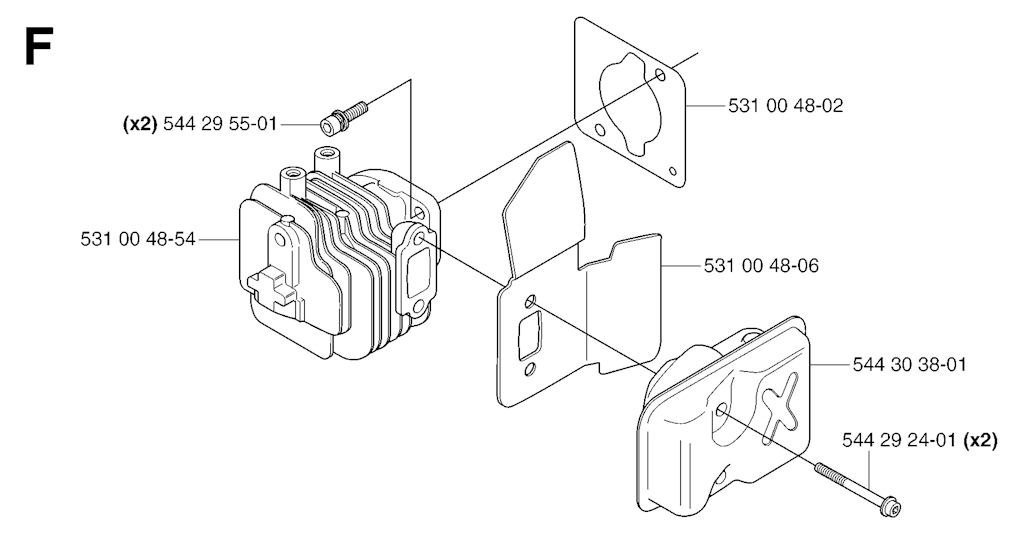 F

(x2) 544 29 55-01

531 00 48-02

531 00 48-54

531 00 48-06

544 30 38-01

544 29 24-01 (x2)