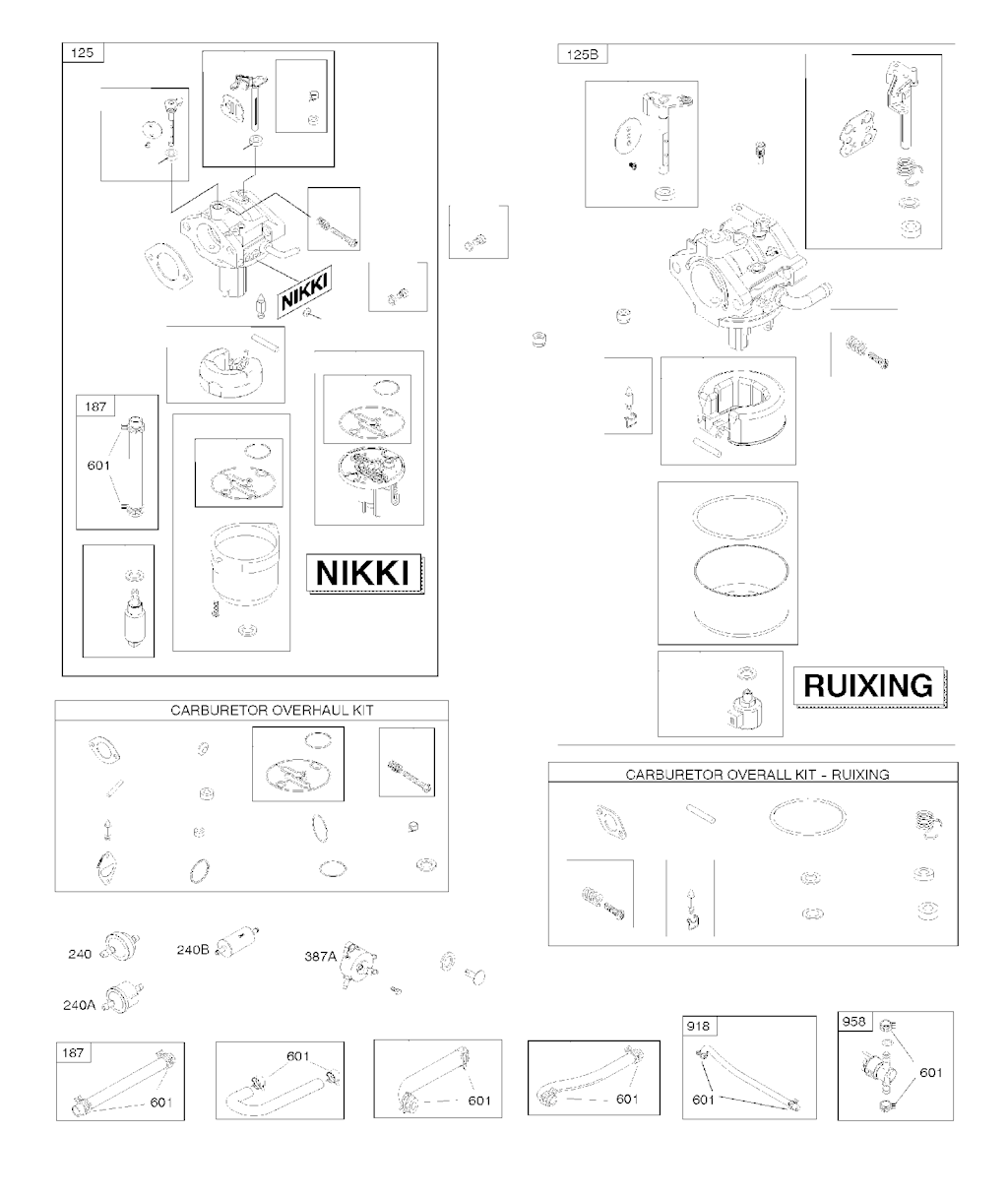 125

NIKKI

187

601

NIKKI

125B

RUIXING

CARBURETOR OVERHAUL KIT

CARBURETOR OVERALL KIT - RUIXING

240

240B

387A

240A

187

601

601

601

601

918

601

958

601