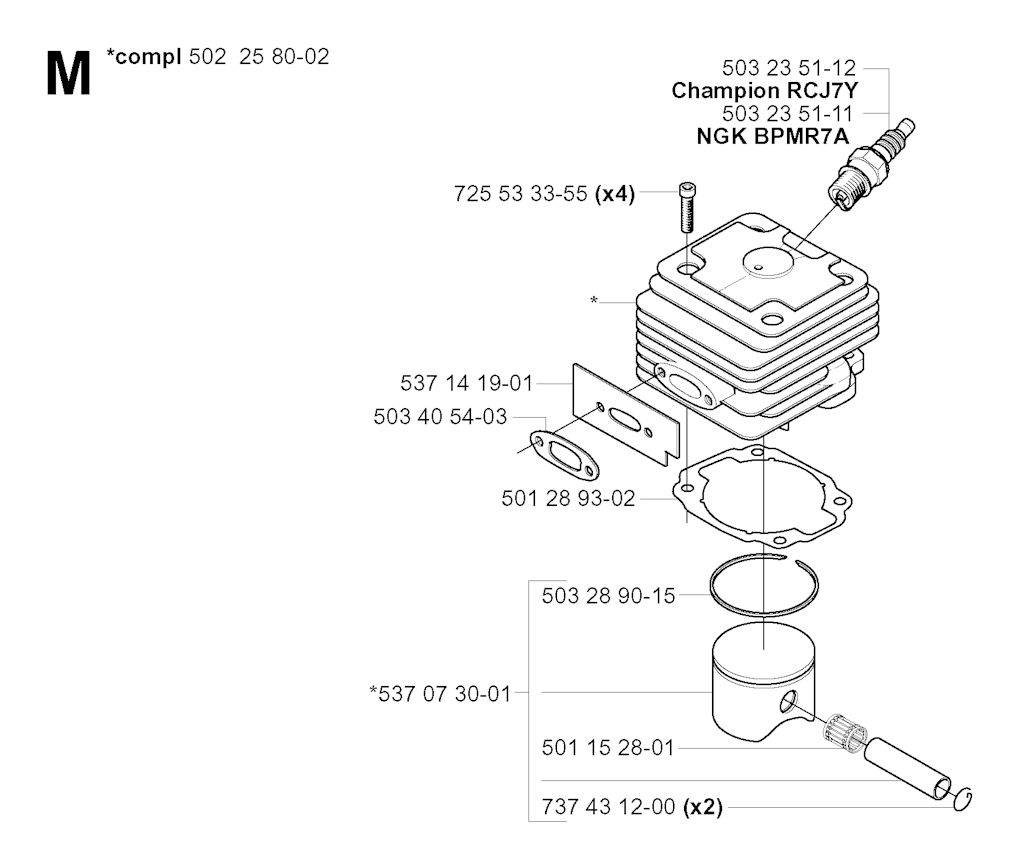 M *compl 502 25 80-02

503 23 51-12
Champion RCJ7Y
503 23 51-11
NGK BPMR7A

725 53 33-55 (x4)

*

537 14 19-01

503 40 54-03

501 28 93-02

503 28 90-15

*537 07 30-01

501 15 28-01

737 43 12-00 (x2)