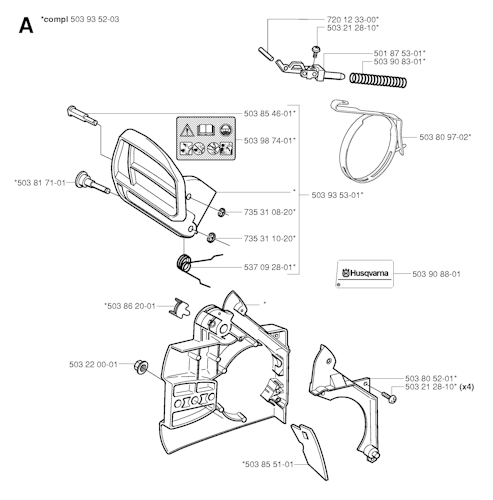 A *compl 503 93 52-03

720 12 33-00*
503 21 28-10*
501 87 53-01*
503 90 83-01*

503 85 46-01*
503 98 74-01*
503 80 97-02*
*503 81 71-01
*
503 93 53-01*
735 31 08-20*
735 31 10-20*
537 09 28-01*
Husqvarna
503 90 88-01
*503 86 20-01
*
503 22 00-01
503 80 52-01*
503 21 28-10* (x4)
*503 85 51-01