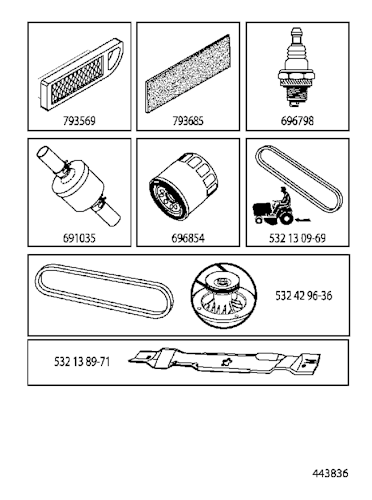 793569

793685

696798

691035

696854

532 13 09-69

532 42 96-36

532 13 89-71

443836