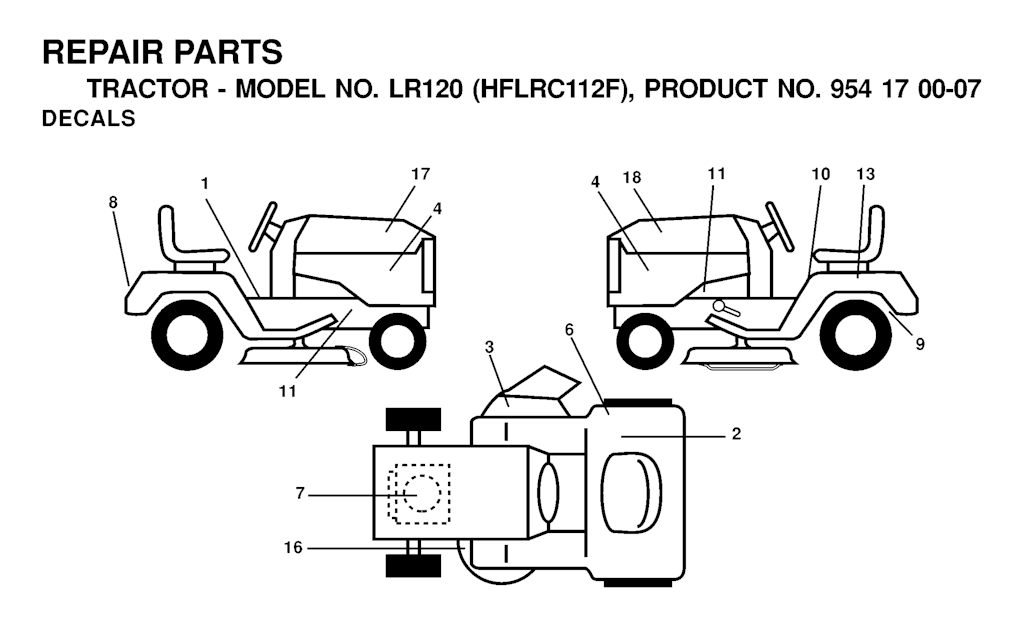 REPAIR PARTS
TRACTOR - MODEL NO. LR120 (HFLRC112F), PRODUCT NO. 954 17 00-07
DECALS

8
1
17
4
11
4
18
11
10
13
9
3
6
2
7
16