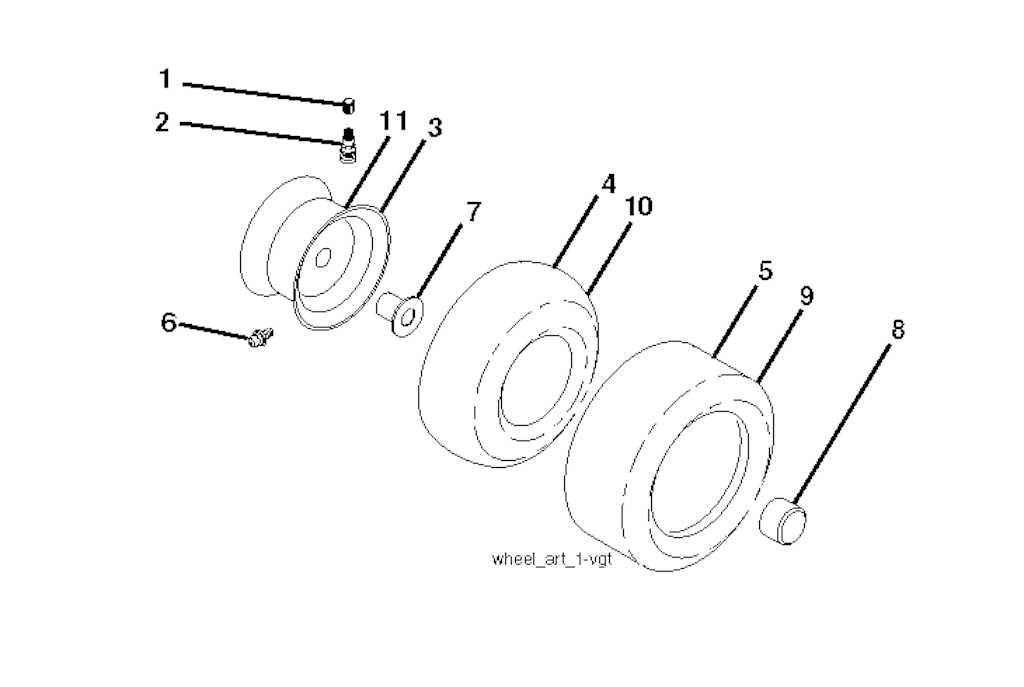 1
2
11
3
7
4
10
5
9
8
6
wheel_art_1-vgt