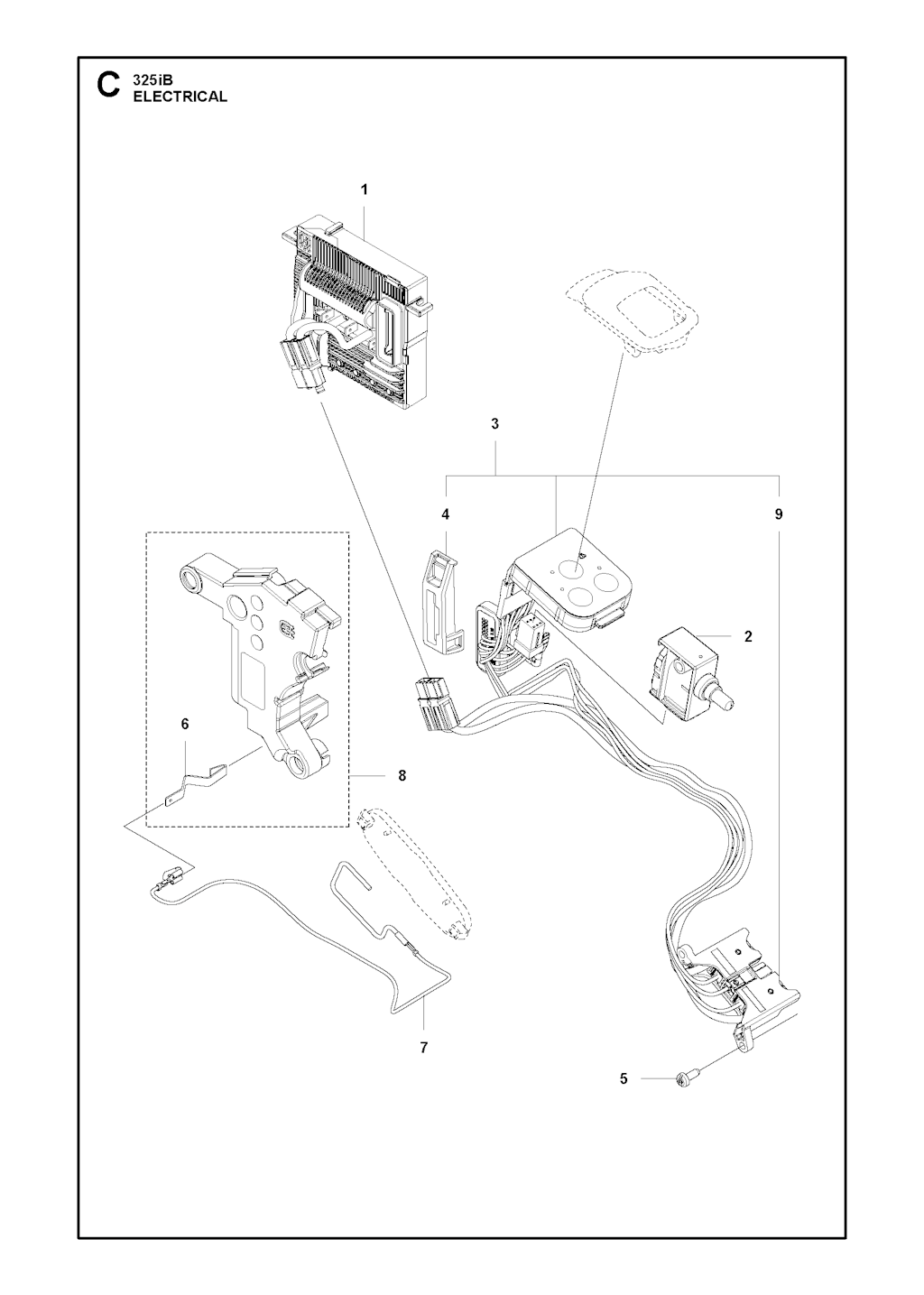 C 325iB
ELECTRICAL

1

3

4

9

2

6

8

7

5