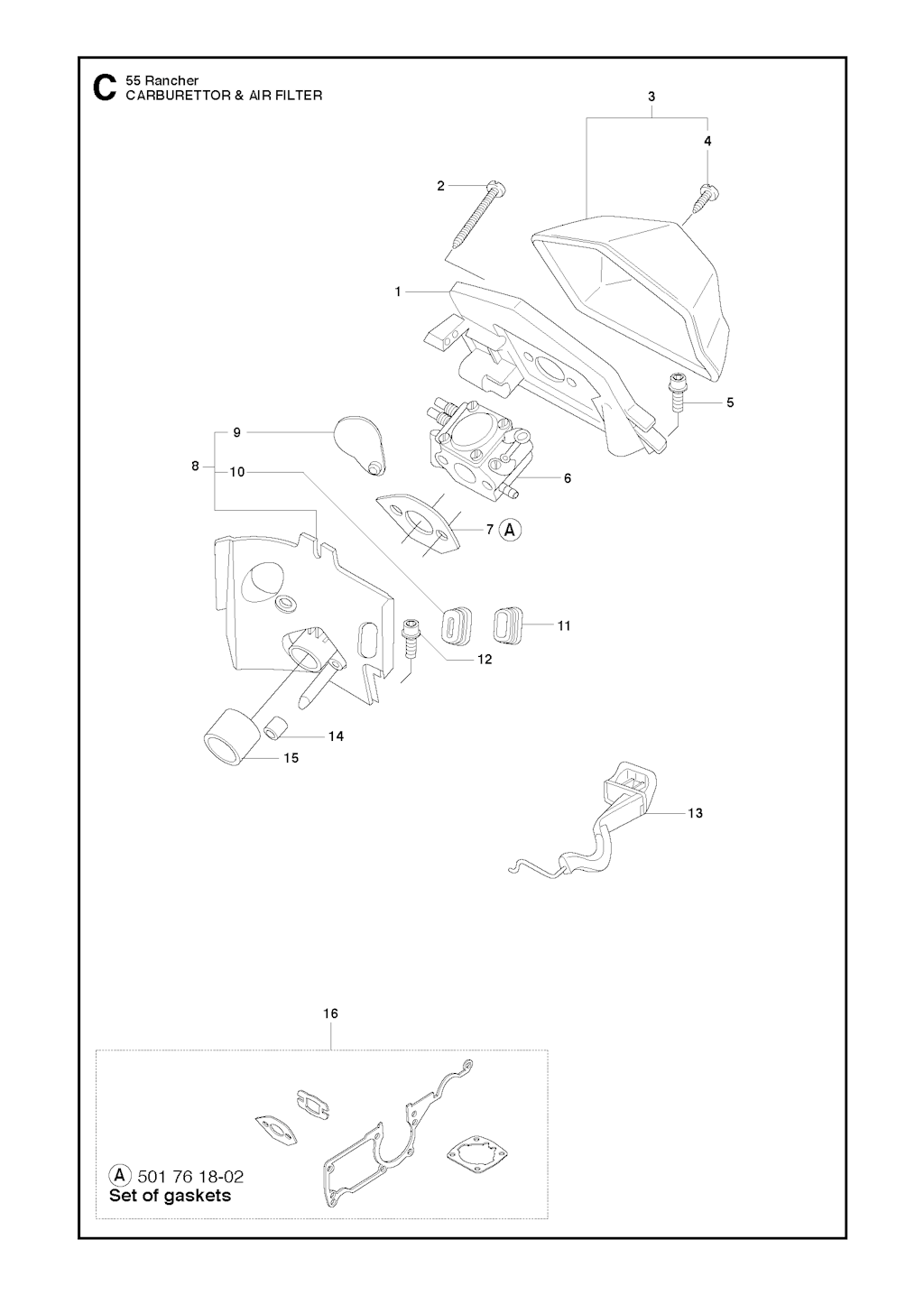 C 55 Rancher
CARBURETTOR & AIR FILTER

3
4
2
1
5
9
8
10
6
7 A
11
12
14
15
13

16

A 501 76 18-02
Set of gaskets