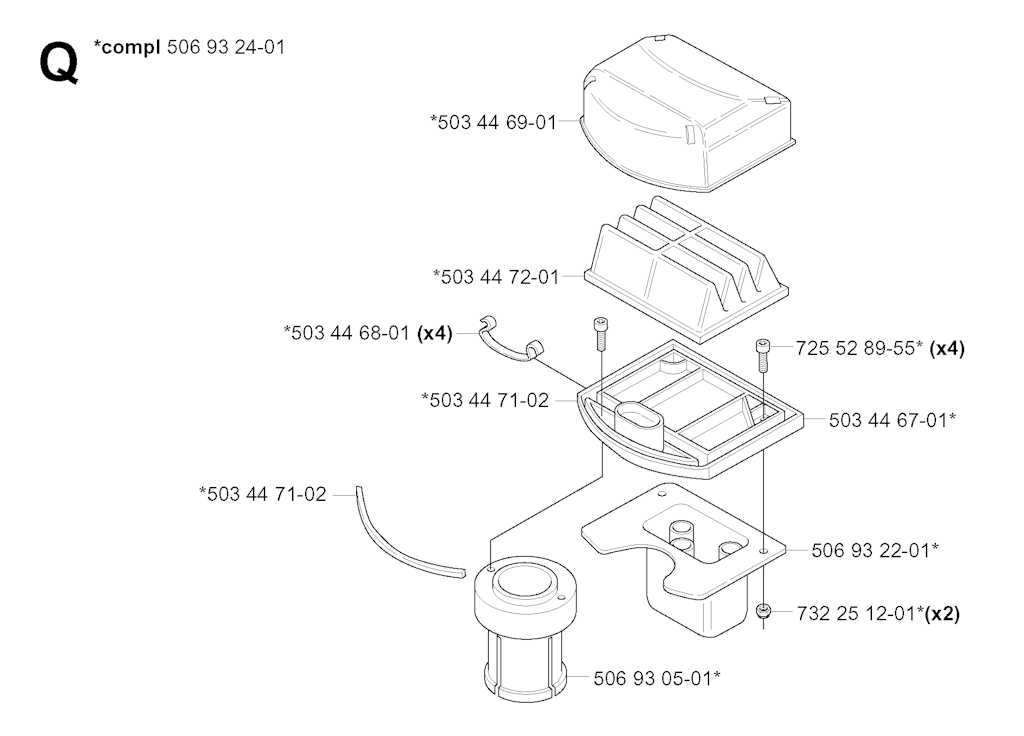 Q *compl 506 93 24-01

*503 44 69-01

*503 44 72-01

*503 44 68-01 (x4)

725 52 89-55* (x4)

*503 44 71-02

503 44 67-01*

*503 44 71-02

506 93 22-01*

732 25 12-01*(x2)

506 93 05-01*