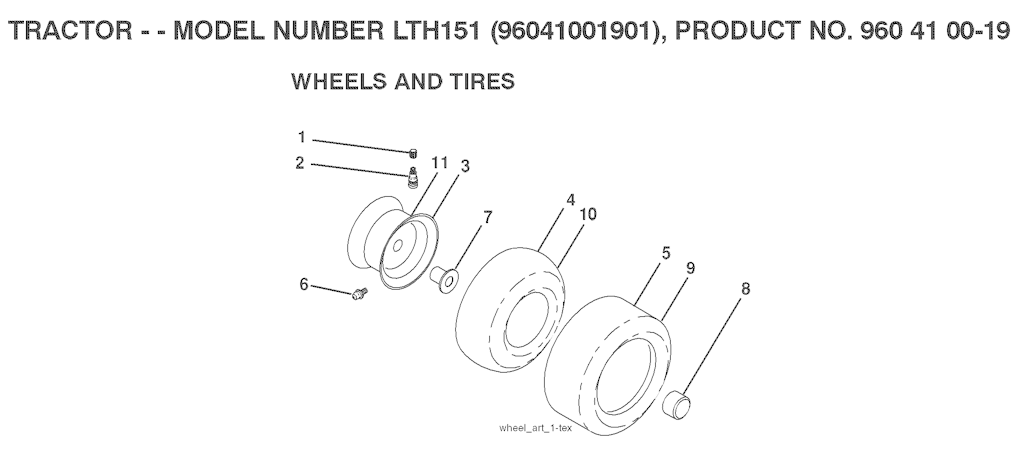 TRACTOR - - MODEL NUMBER LTH151 (96041001901), PRODUCT NO. 960 41 00-19

WHEELS AND TIRES

1
2
11
3
4
10
7
5
9
8
6

wheel_art_1-tex