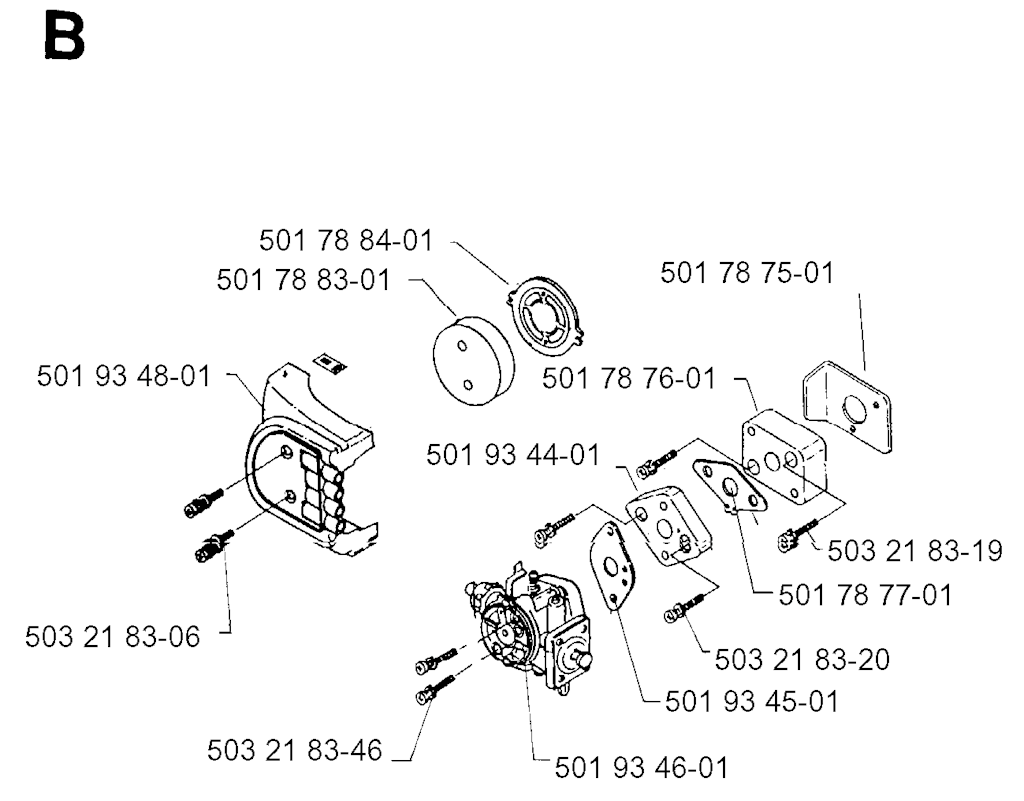 B

501 78 84-01
501 78 83-01
501 78 75-01
501 93 48-01
501 78 76-01
501 93 44-01
503 21 83-19
501 78 77-01
503 21 83-06
503 21 83-20
501 93 45-01
503 21 83-46
501 93 46-01