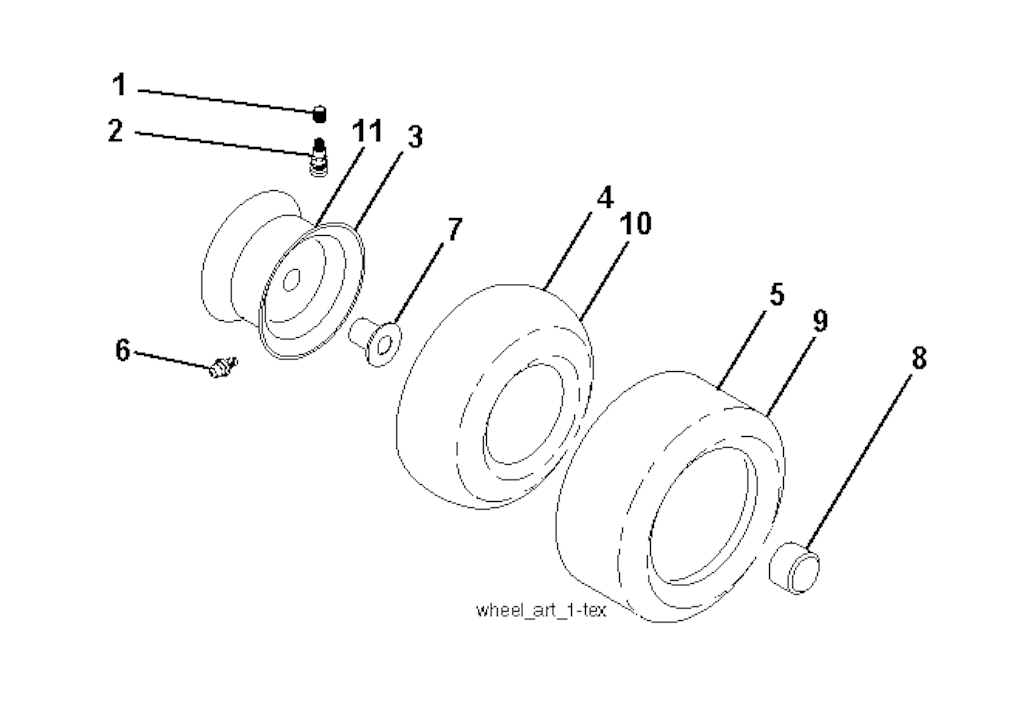 1
2
11
3
7
4
10
5
9
8
6
wheel_art_1-tex