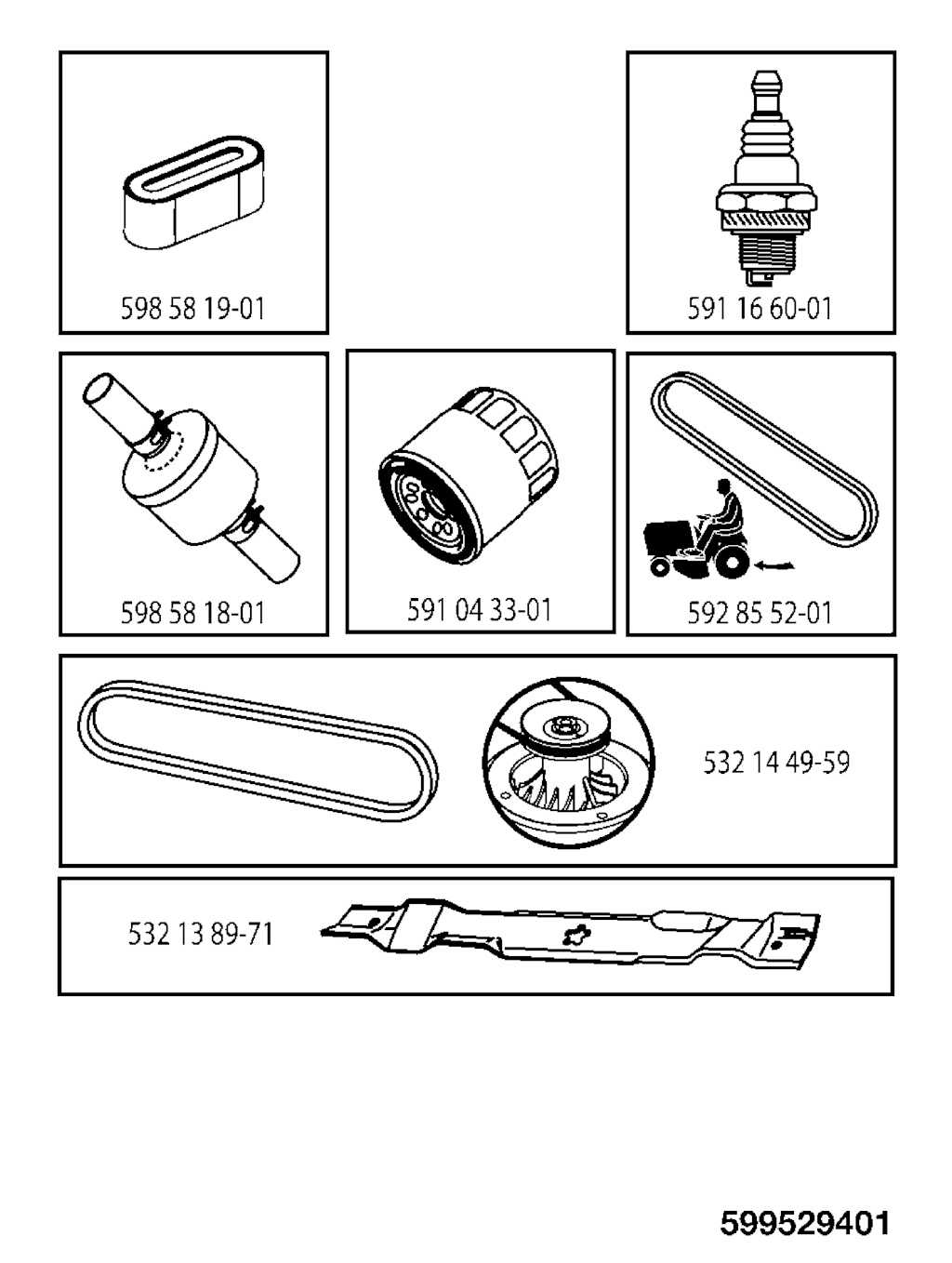 598 58 19-01

591 16 60-01

598 58 18-01

591 04 33-01

592 85 52-01

532 14 49-59

532 13 89-71

599529401