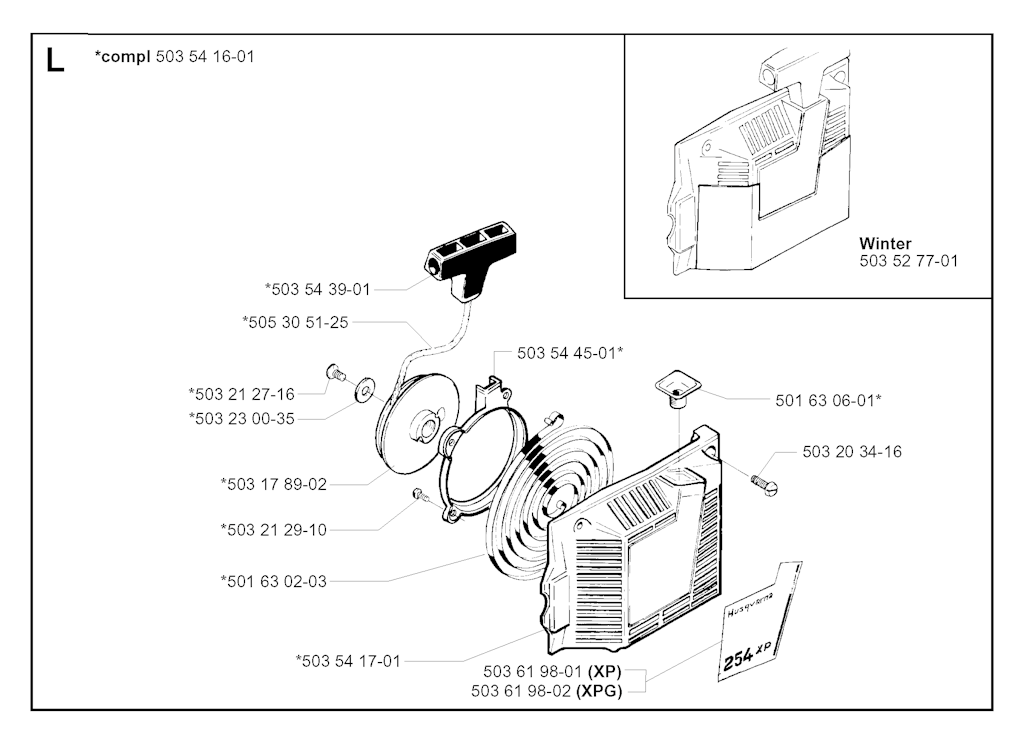 L *compl 503 54 16-01

Winter
503 52 77-01

*503 54 39-01
*505 30 51-25
503 54 45-01*
*503 21 27-16
*503 23 00-35
501 63 06-01*
503 20 34-16
*503 17 89-02
*503 21 29-10
*501 63 02-03
*503 54 17-01
503 61 98-01 (XP)
503 61 98-02 (XPG)

Husqvarna
254 XP