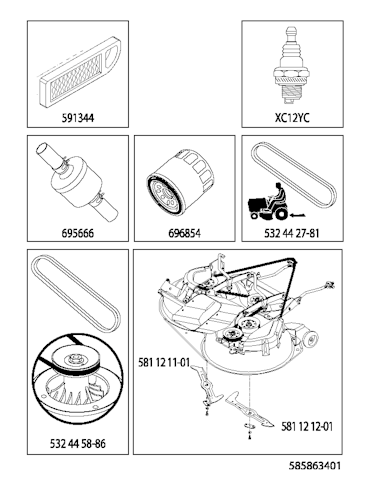 591344

XC12YC

695666

696854

532 44 27-81

532 44 58-86

581 12 11-01

581 12 12-01

585863401