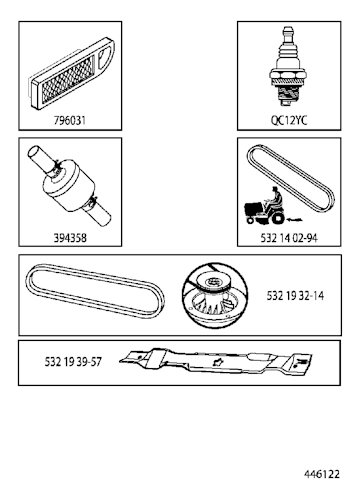 796031

QC12YC

394358

532 14 02-94

532 19 32-14

532 19 39-57

446122