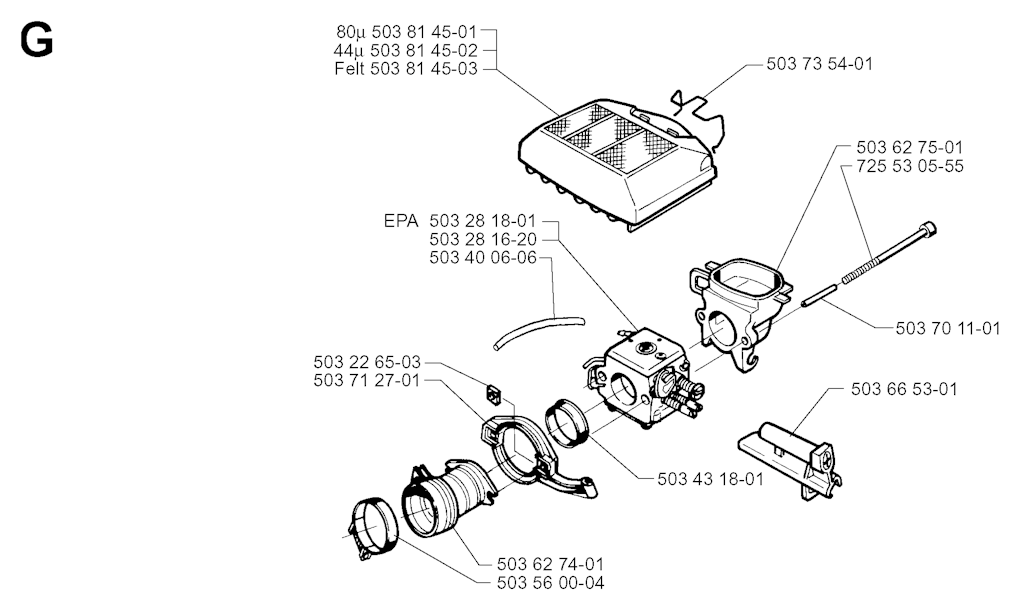 G

80µ 503 81 45-01
44µ 503 81 45-02
Felt 503 81 45-03

503 73 54-01

503 62 75-01
725 53 05-55

EPA 503 28 18-01
503 28 16-20
503 40 06-06

503 70 11-01

503 22 65-03
503 71 27-01

503 66 53-01

503 43 18-01

503 62 74-01
503 56 00-04