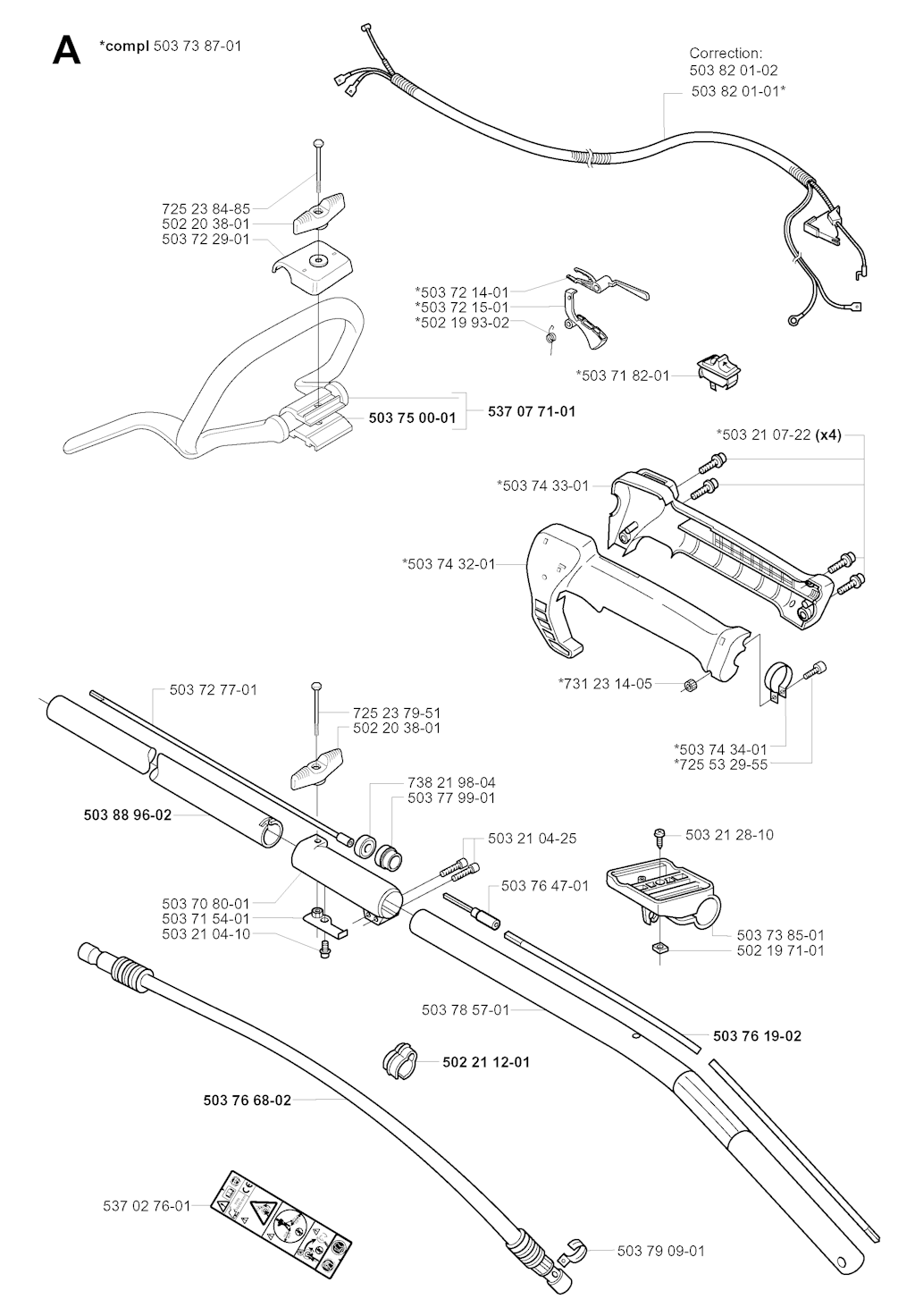 A *compl 503 73 87-01

Correction:
503 82 01-02
503 82 01-01*

725 23 84-85
502 20 38-01
503 72 29-01

*503 72 14-01
*503 72 15-01
*502 19 93-02

*503 71 82-01

503 75 00-01
537 07 71-01

*503 21 07-22 (x4)

*503 74 33-01

*503 74 32-01

*731 23 14-05

*503 74 34-01
*725 53 29-55

503 72 77-01

725 23 79-51
502 20 38-01

738 21 98-04
503 77 99-01

503 88 96-02

503 21 04-25

503 21 28-10

503 76 47-01

503 70 80-01
503 71 54-01
503 21 04-10

503 73 85-01
502 19 71-01

503 78 57-01

503 76 19-02

502 21 12-01

503 76 68-02

537 02 76-01

503 79 09-01