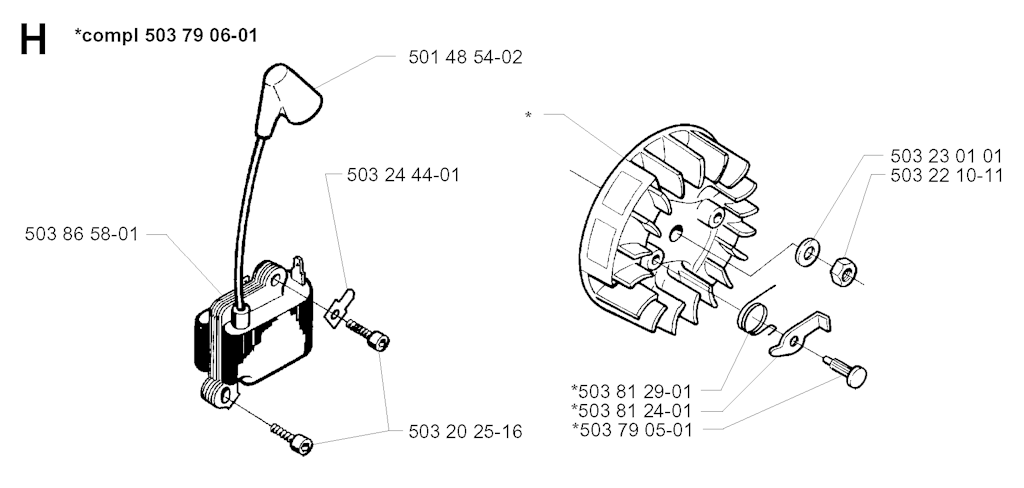 H *compl 503 79 06-01

501 48 54-02

503 24 44-01

503 86 58-01

503 20 25-16

*

503 23 01 01
503 22 10-11

*503 81 29-01
*503 81 24-01
*503 79 05-01