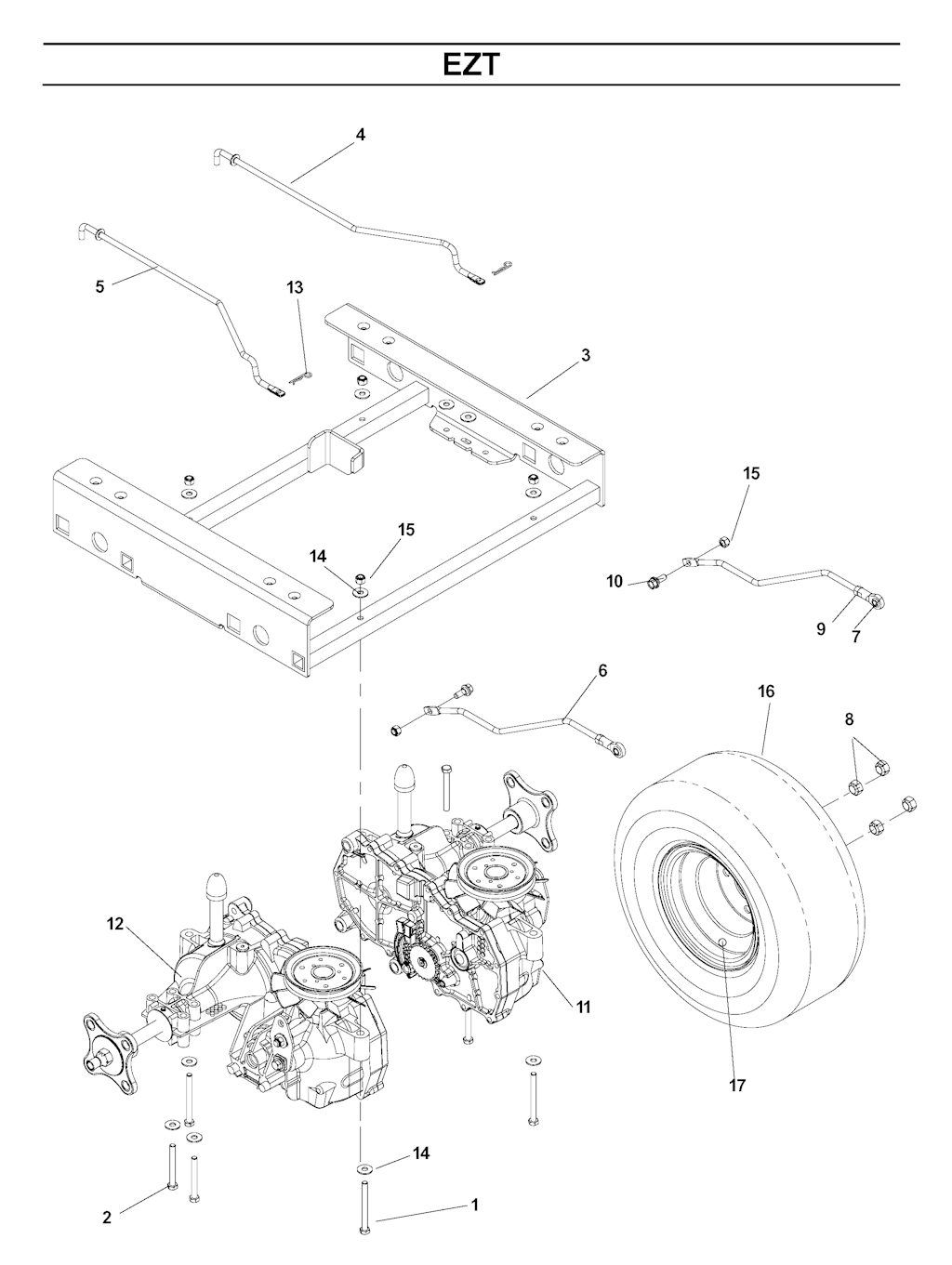 EZT

4

5

13

3

15

14

15

10

9

7

6

16

8

12

11

17

14

2

1