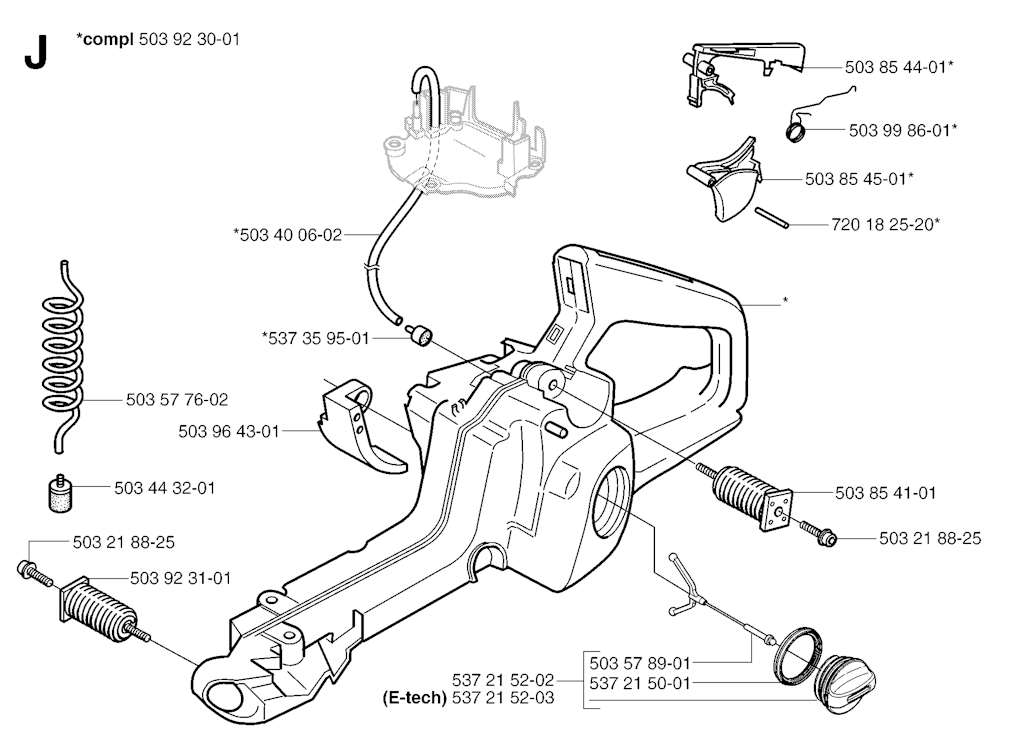 J

*compl 503 92 30-01

503 85 44-01*

503 99 86-01*

503 85 45-01*

720 18 25-20*

*503 40 06-02

*

*537 35 95-01

503 57 76-02

503 96 43-01

503 44 32-01

503 85 41-01

503 21 88-25

503 21 88-25

503 92 31-01

503 57 89-01

537 21 52-02

537 21 50-01

(E-tech) 537 21 52-03