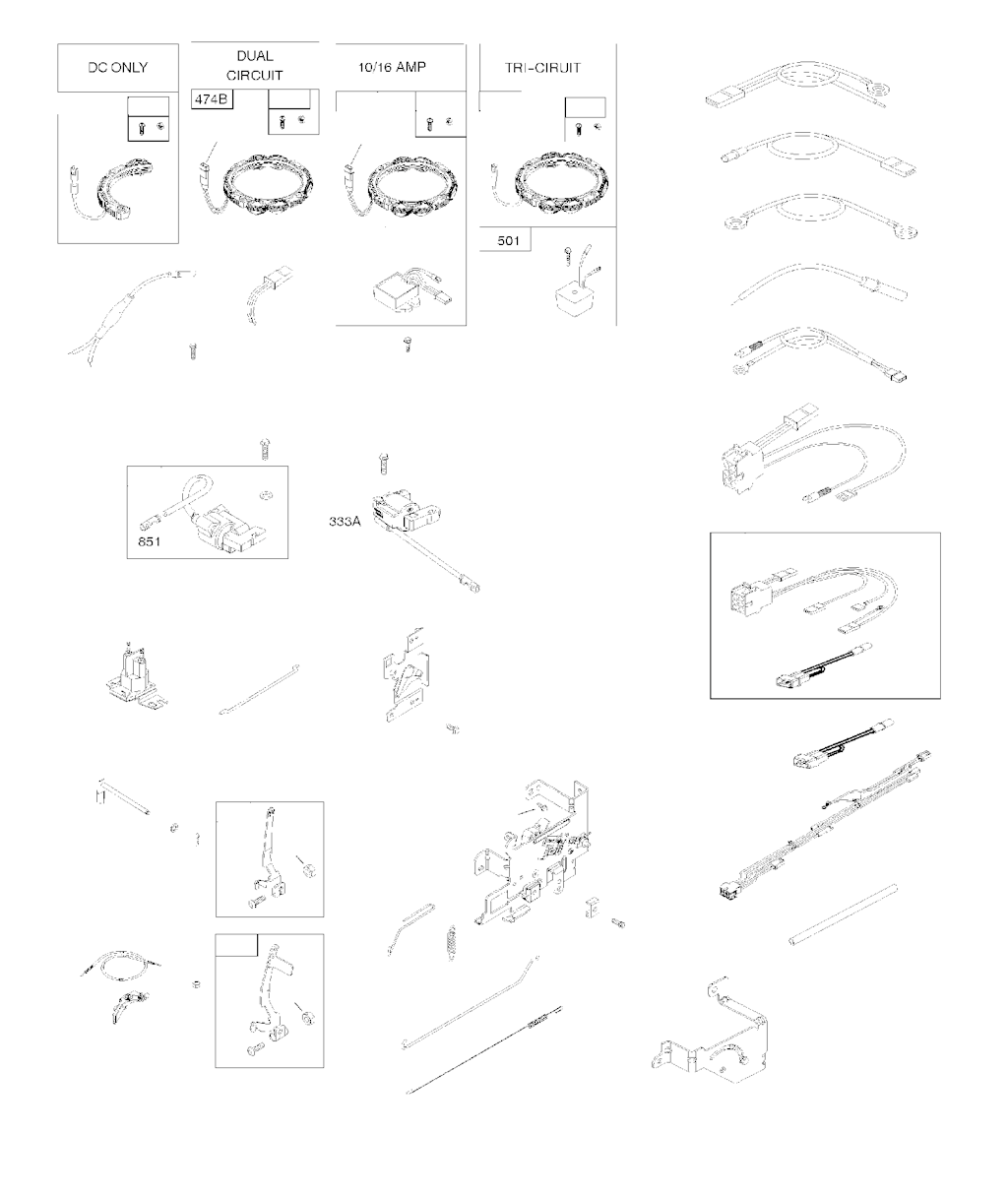 DC ONLY

DUAL CIRCUIT

474B

10/16 AMP

TRI-CIRUIT

501

851

333A