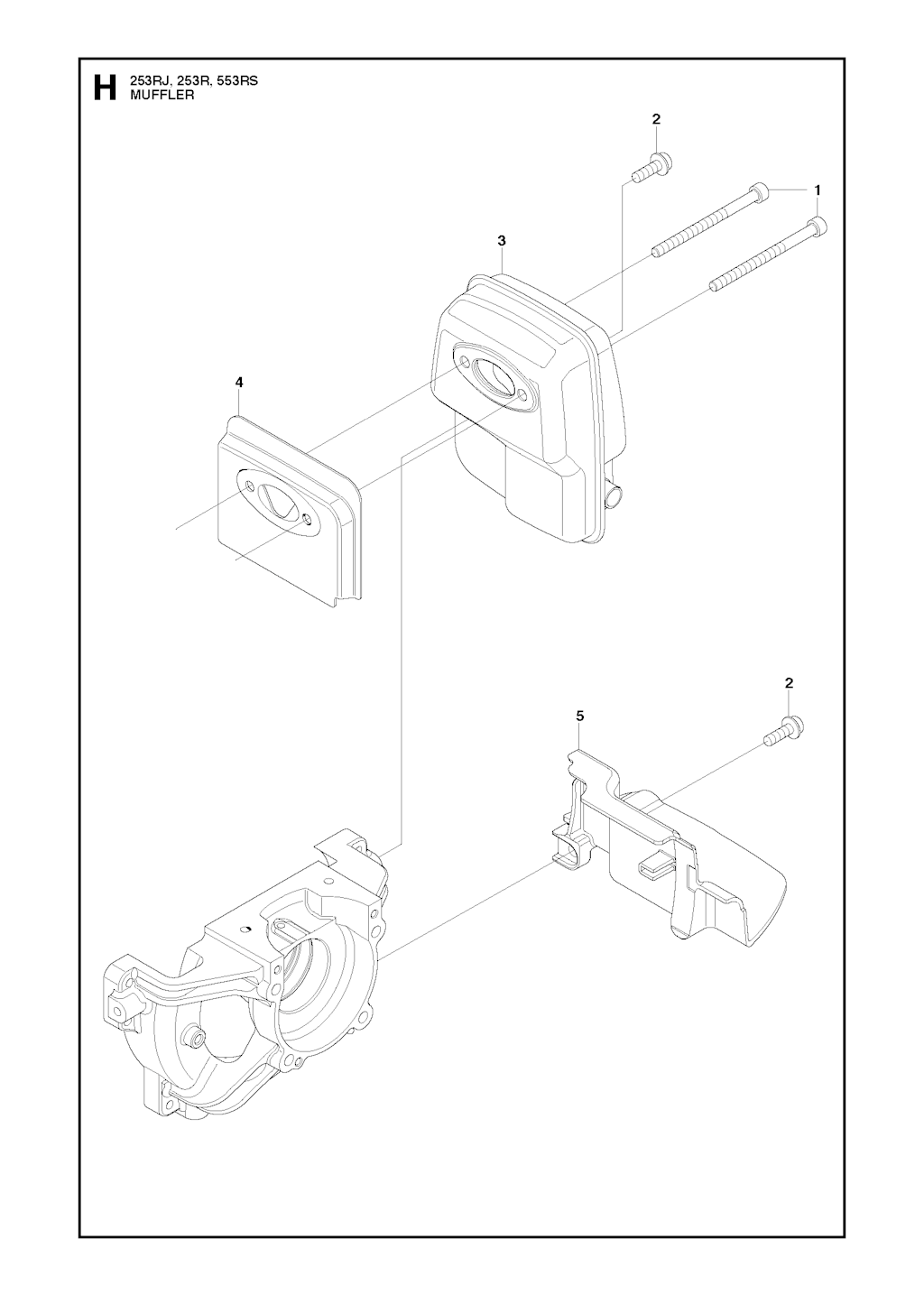 H 253RJ, 253R, 553RS
MUFFLER

2

1

3

4

2

5