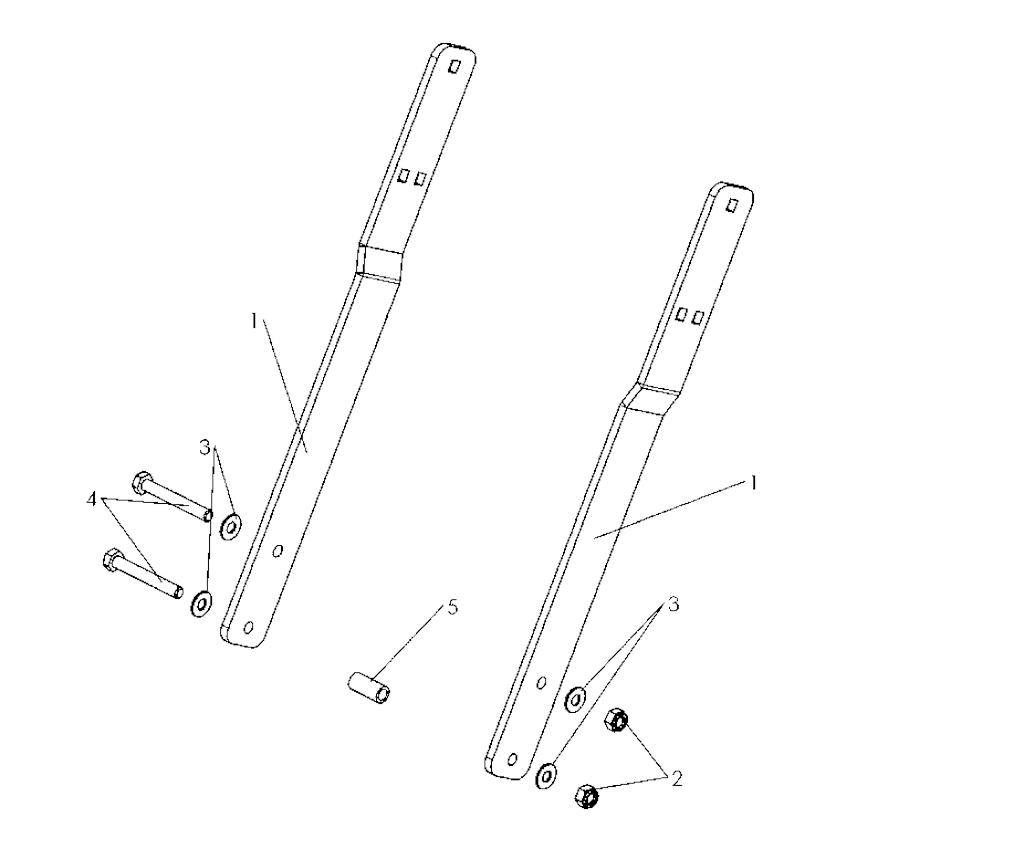 1
3
4
5
1
3
2