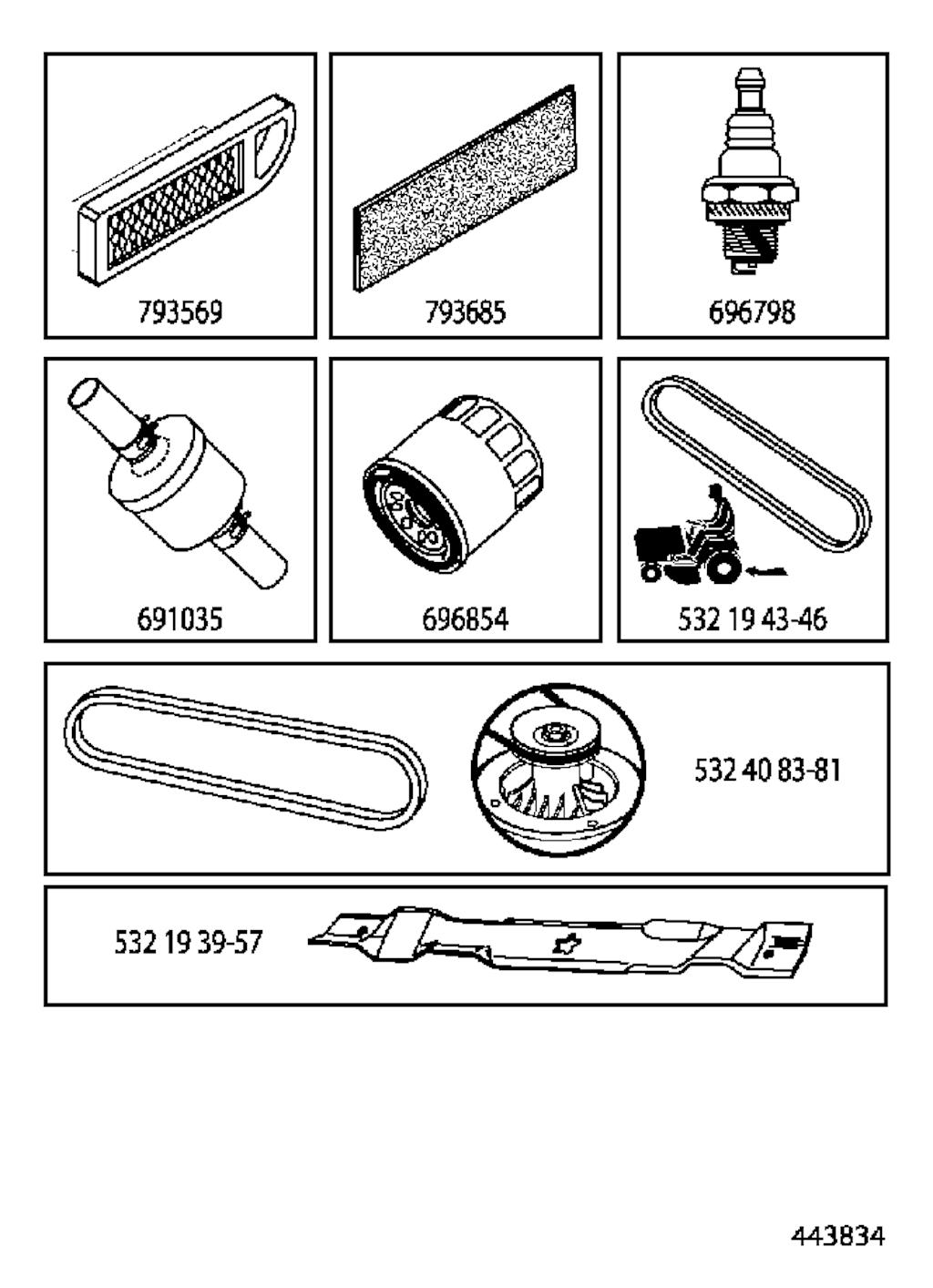 793569

793685

696798

691035

696854

532 19 43-46

532 40 83-81

532 19 39-57

443834