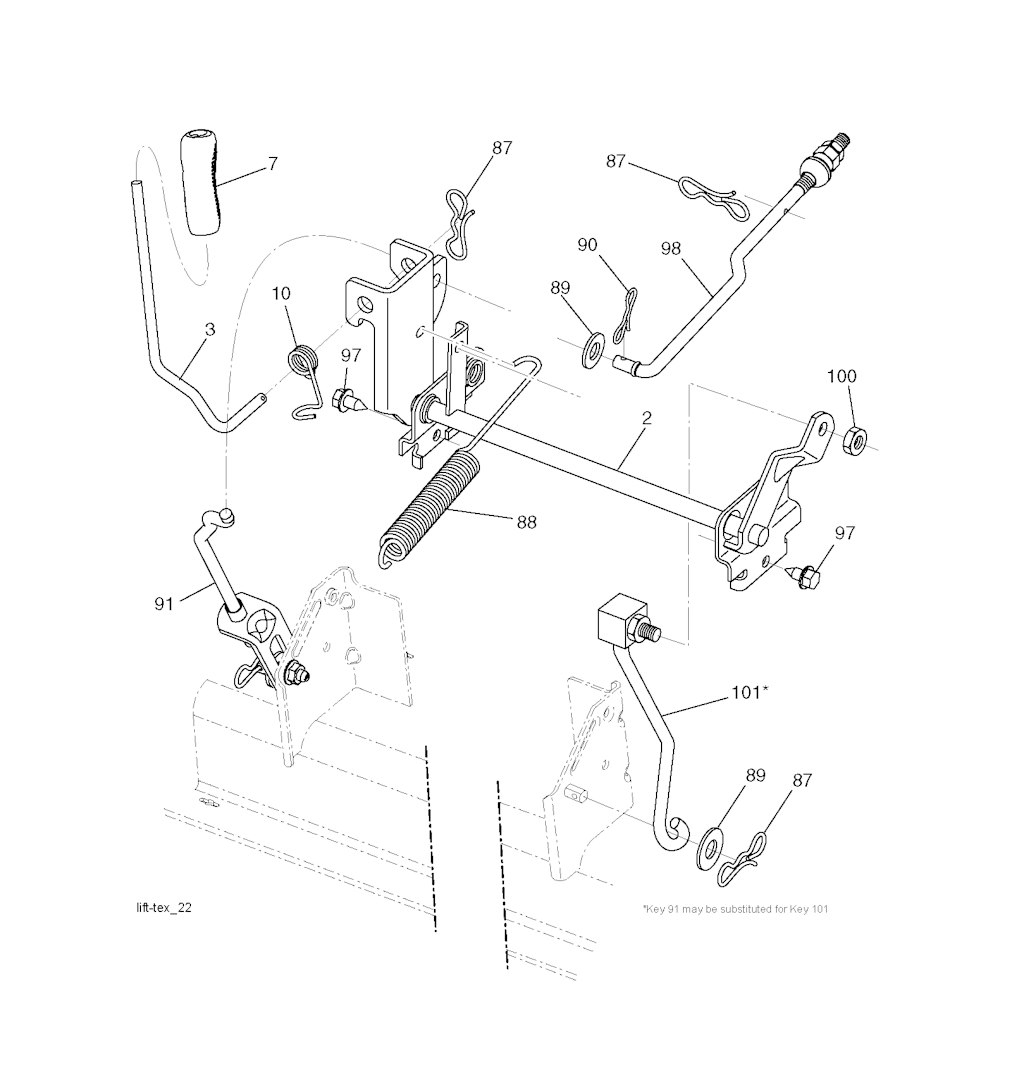 7

87

87

90

98

89

10

3

97

100

2

88

97

91

101*

89

87

lift-tex_22

*Key 91 may be substituted for Key 101