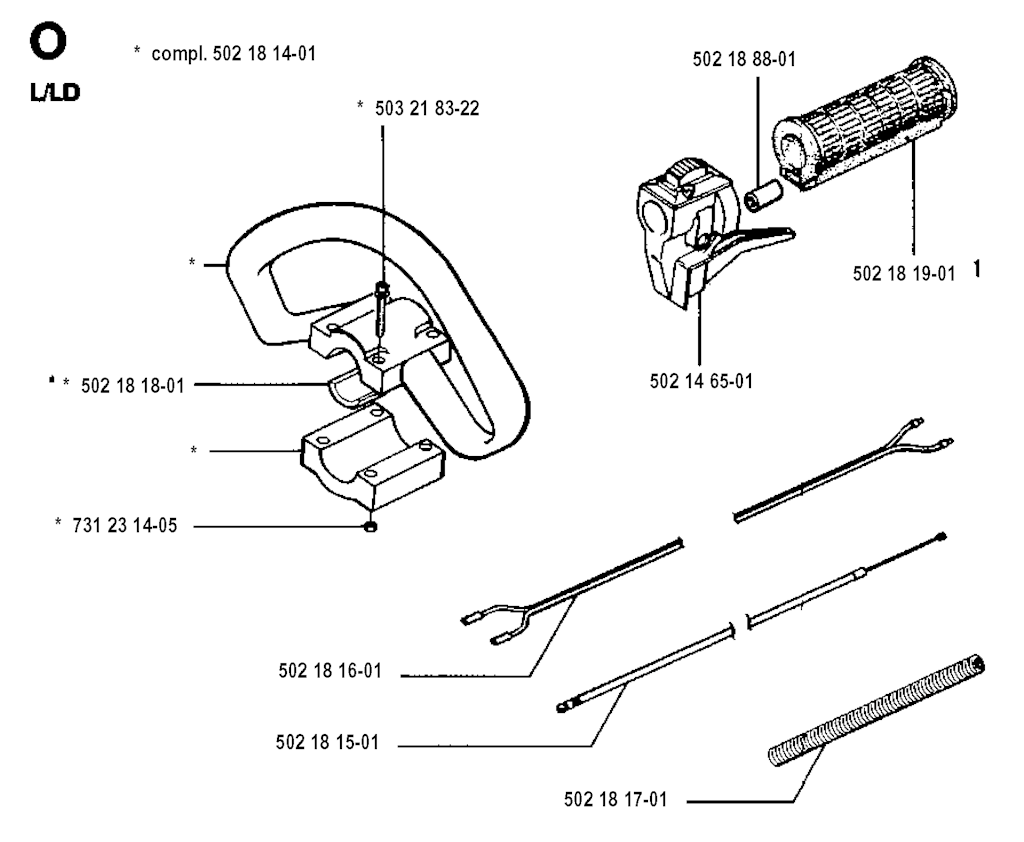 O
L/LD

* compl. 502 18 14-01

* 503 21 83-22

502 18 88-01

*

502 18 19-01 1

* * 502 18 18-01

502 14 65-01

*

* 731 23 14-05

502 18 16-01

502 18 15-01

502 18 17-01