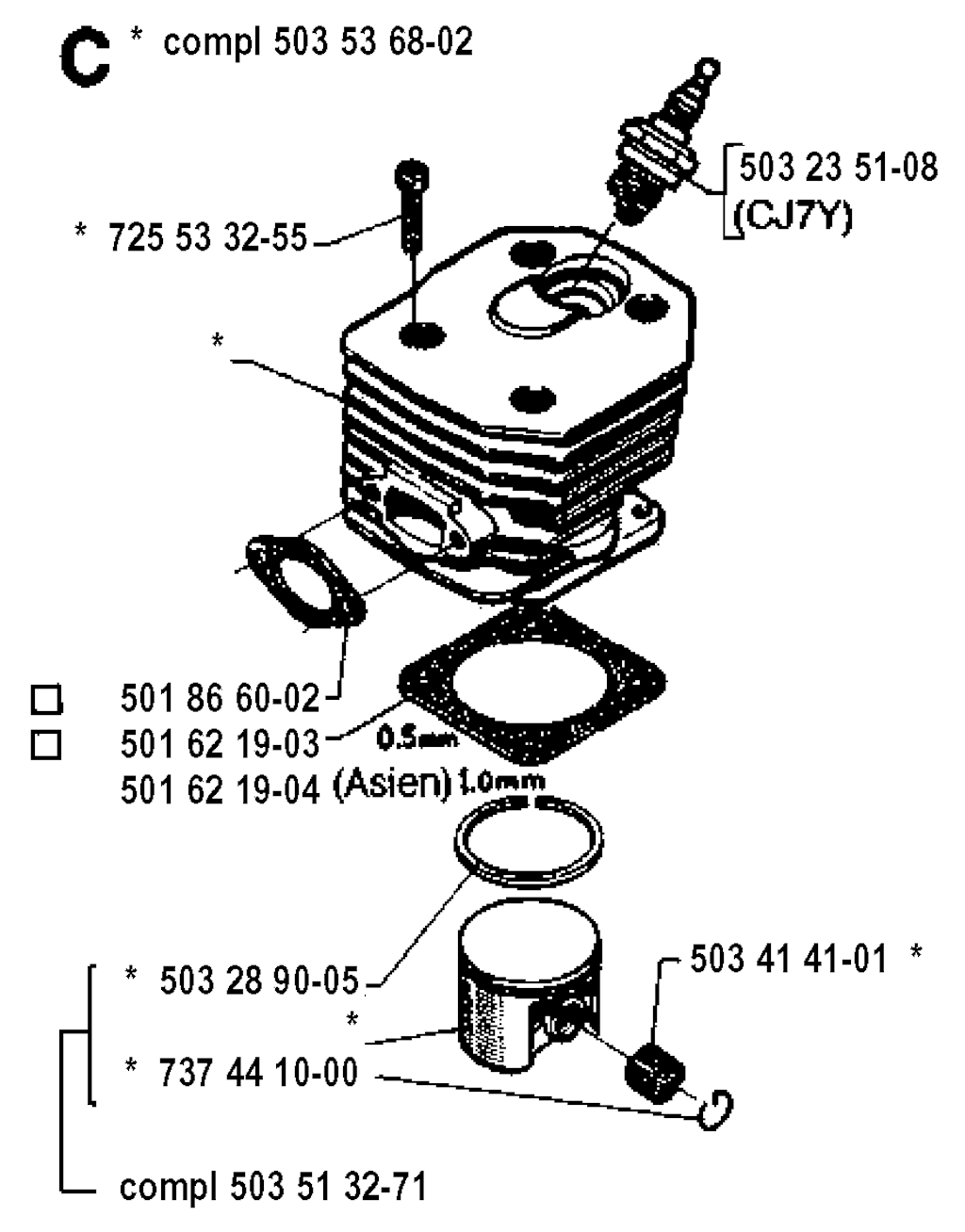 C * compl 503 53 68-02

503 23 51-08
(CJ7Y)

* 725 53 32-55

*

501 86 60-02
501 62 19-03 0.5mm
501 62 19-04 (Asien) 1.0mm

* 503 28 90-05
503 41 41-01 *
*
* 737 44 10-00

compl 503 51 32-71