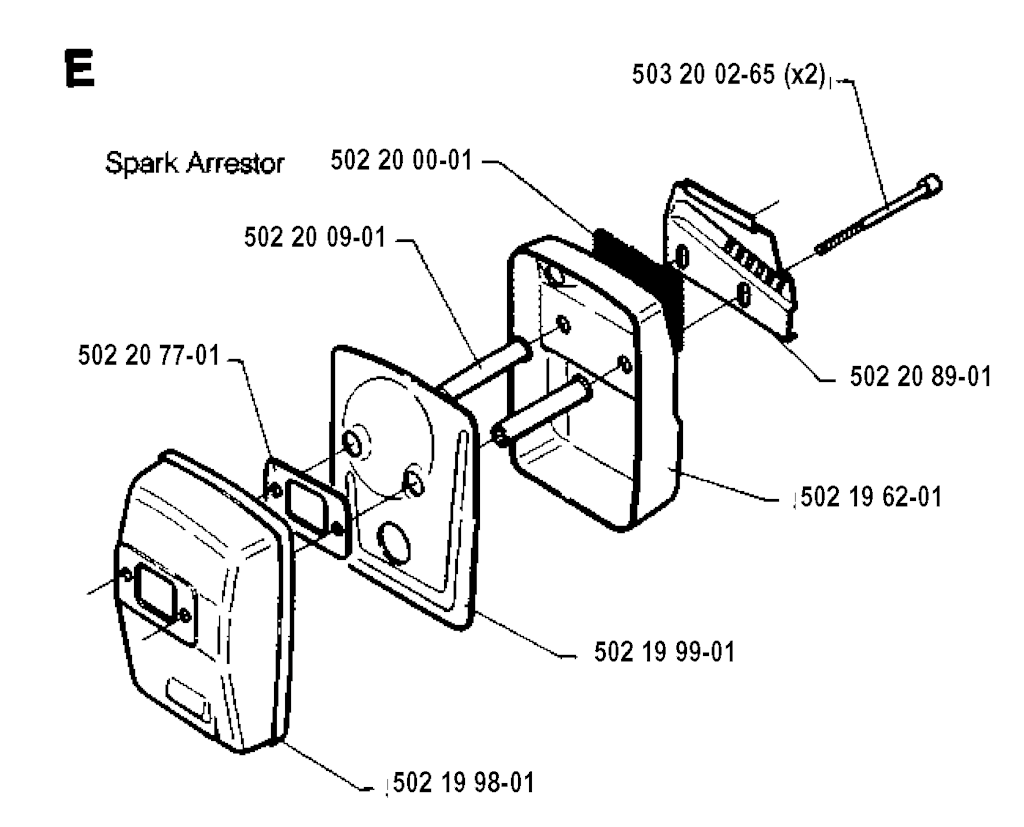 E

503 20 02-65 (x2)

Spark Arrestor

502 20 00-01

502 20 09-01

502 20 77-01

502 20 89-01

502 19 62-01

502 19 99-01

502 19 98-01