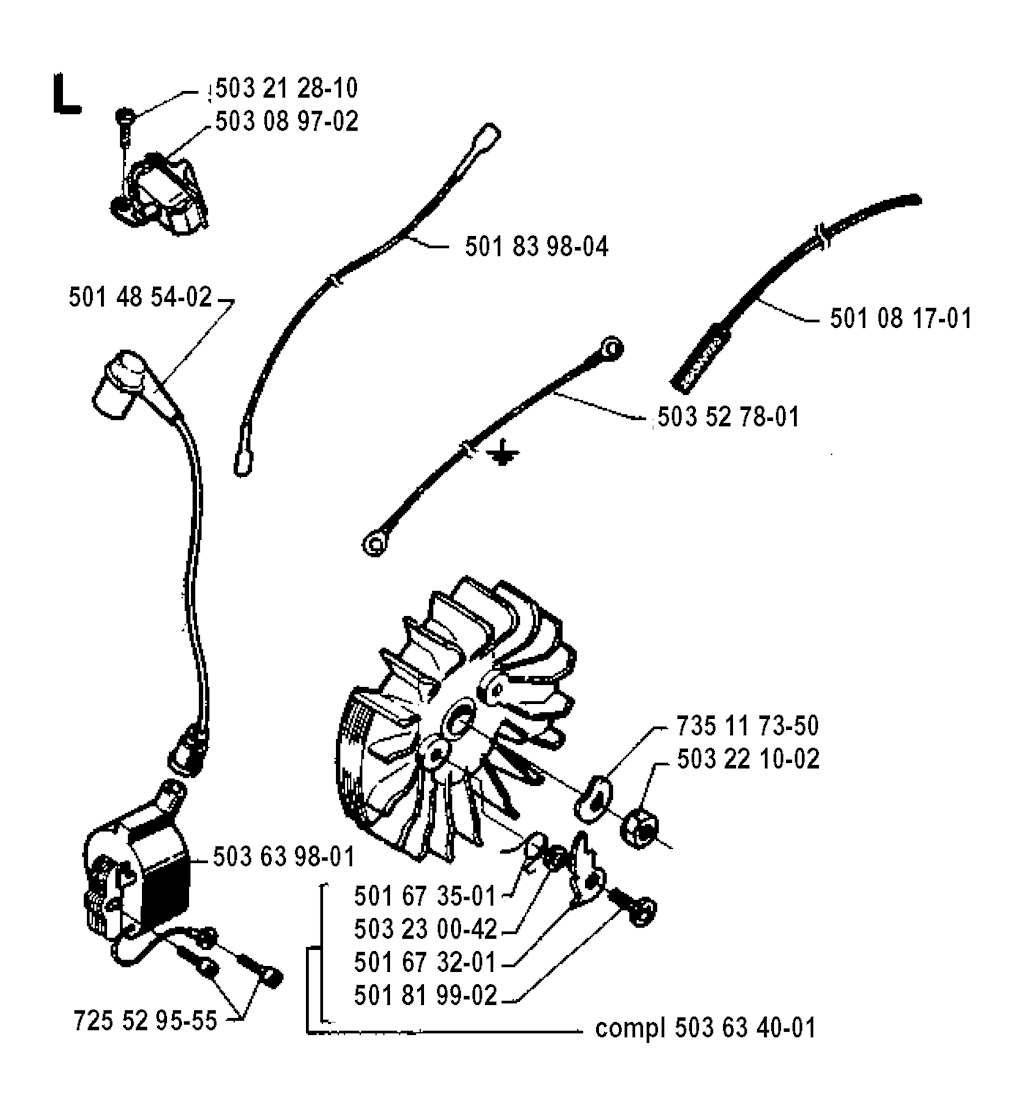 L

503 21 28-10
503 08 97-02

501 83 98-04

501 48 54-02

501 08 17-01

503 52 78-01

735 11 73-50
503 22 10-02

503 63 98-01

501 67 35-01
503 23 00-42
501 67 32-01
501 81 99-02

725 52 95-55

compl 503 63 40-01