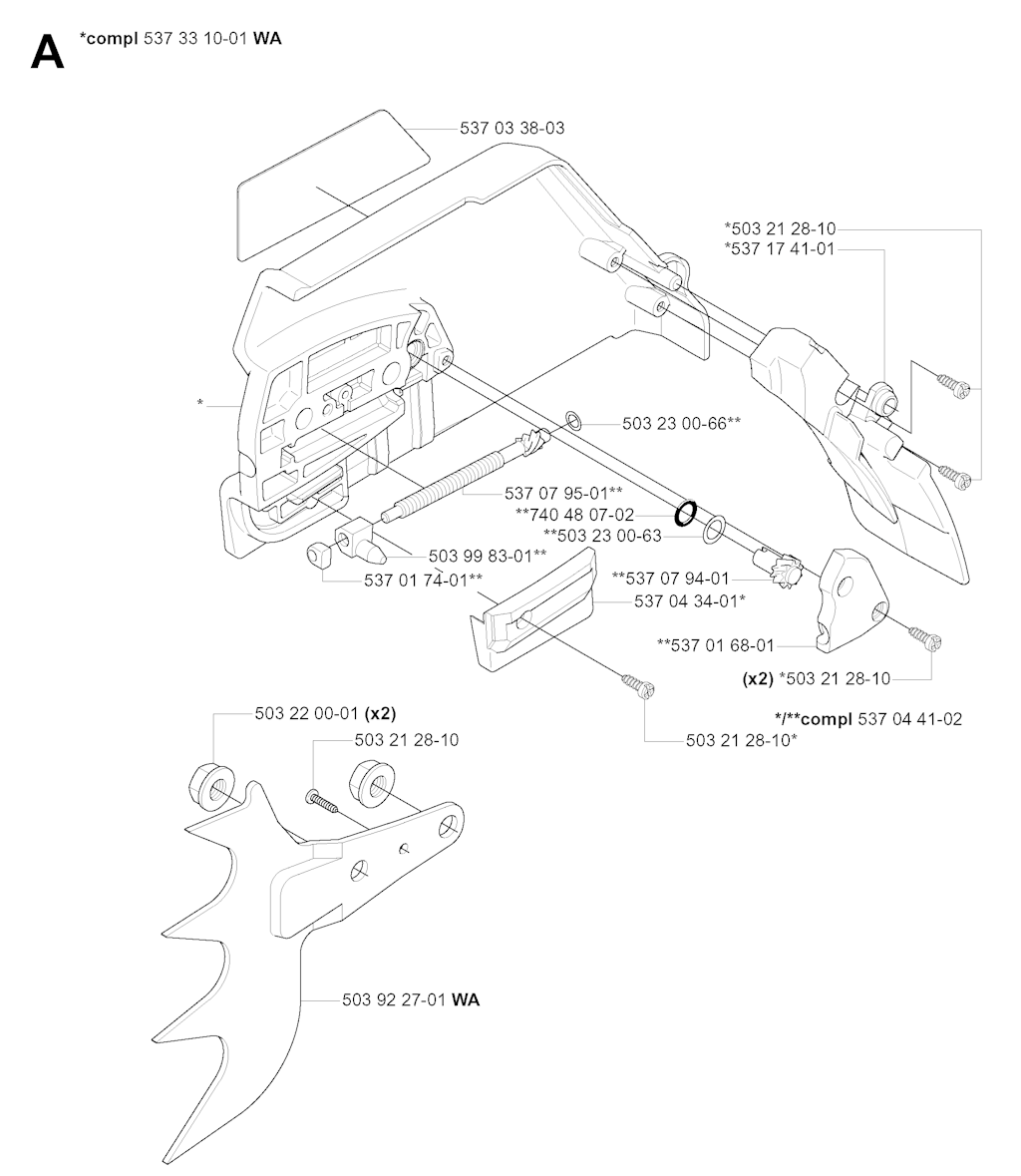 A *compl 537 33 10-01 WA

537 03 38-03

*503 21 28-10
*537 17 41-01

*

503 23 00-66**

537 07 95-01**
**740 48 07-02
**503 23 00-63

503 99 83-01**
537 01 74-01**

**537 07 94-01
537 04 34-01*

**537 01 68-01
(x2) *503 21 28-10

*/**compl 537 04 41-02

503 21 28-10*

503 22 00-01 (x2)
503 21 28-10

503 92 27-01 WA