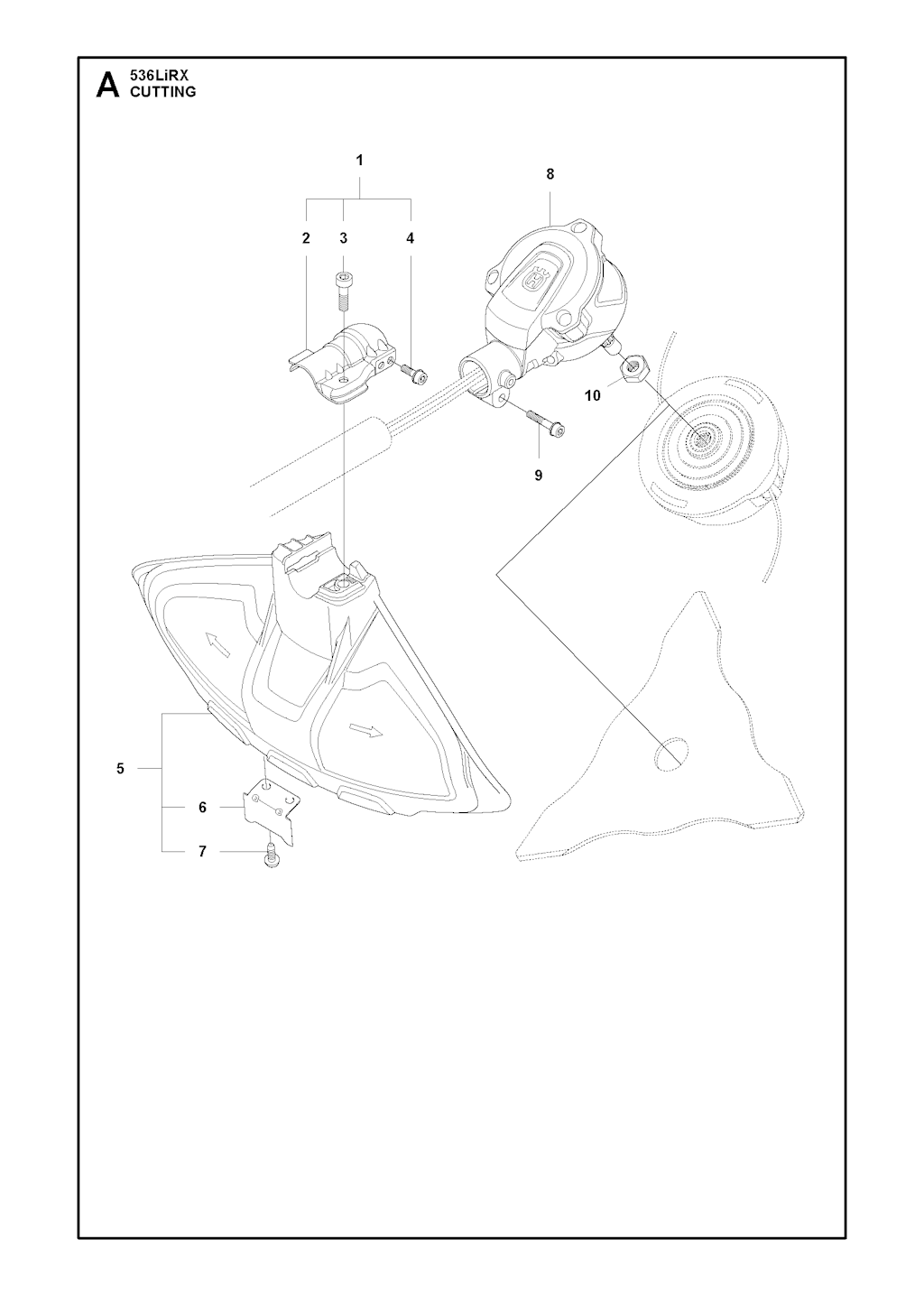 A 536LiRX
CUTTING

1
8
2
3
4
10
9
5
6
7