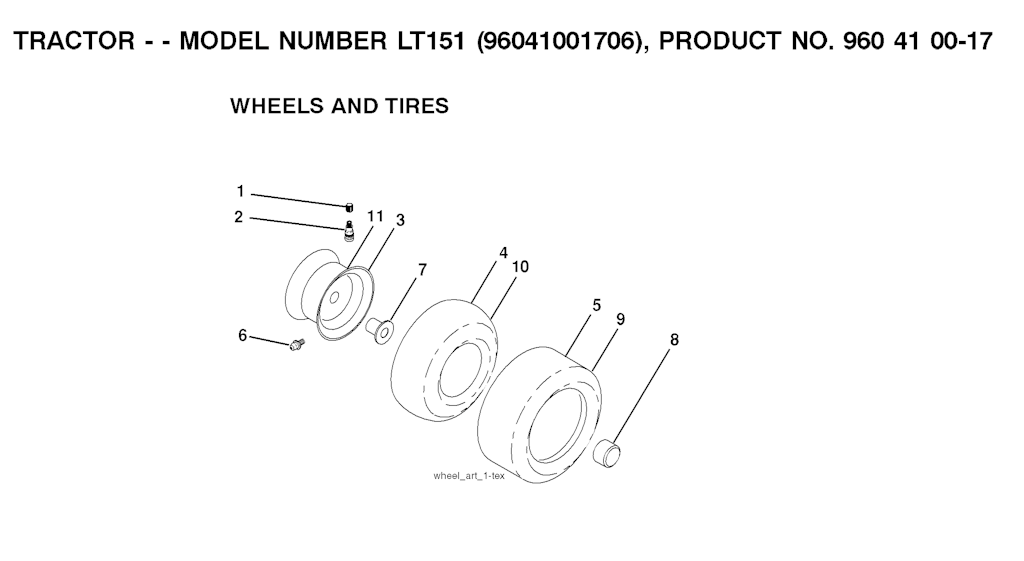 TRACTOR - - MODEL NUMBER LT151 (96041001706), PRODUCT NO. 960 41 00-17

WHEELS AND TIRES

1
2
11
3
7
4
10
5
9
8
6

wheel_art_1-tex