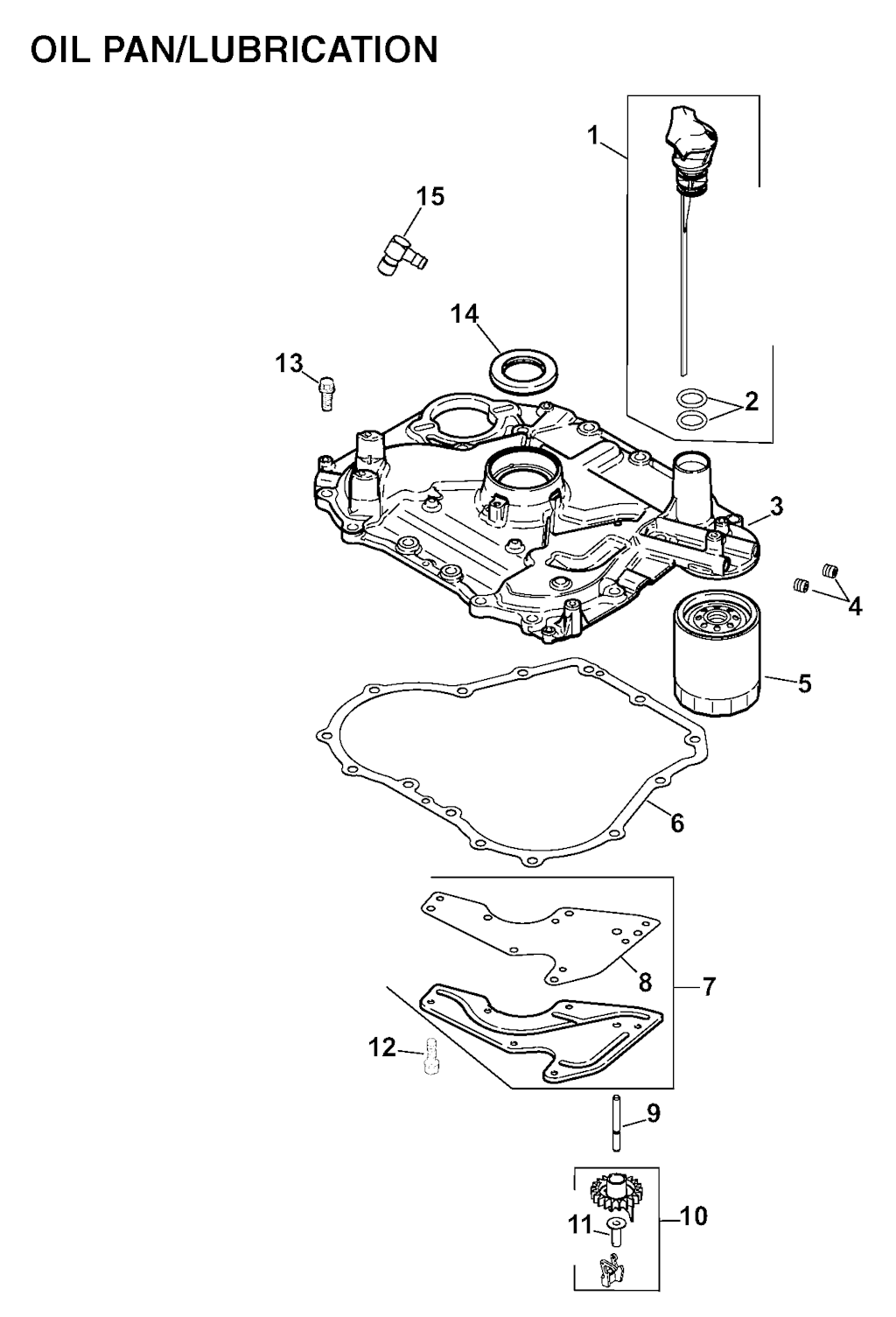 OIL PAN/LUBRICATION

1
15
14
13
2
3
4
5
6
8
7
12
9
11
10