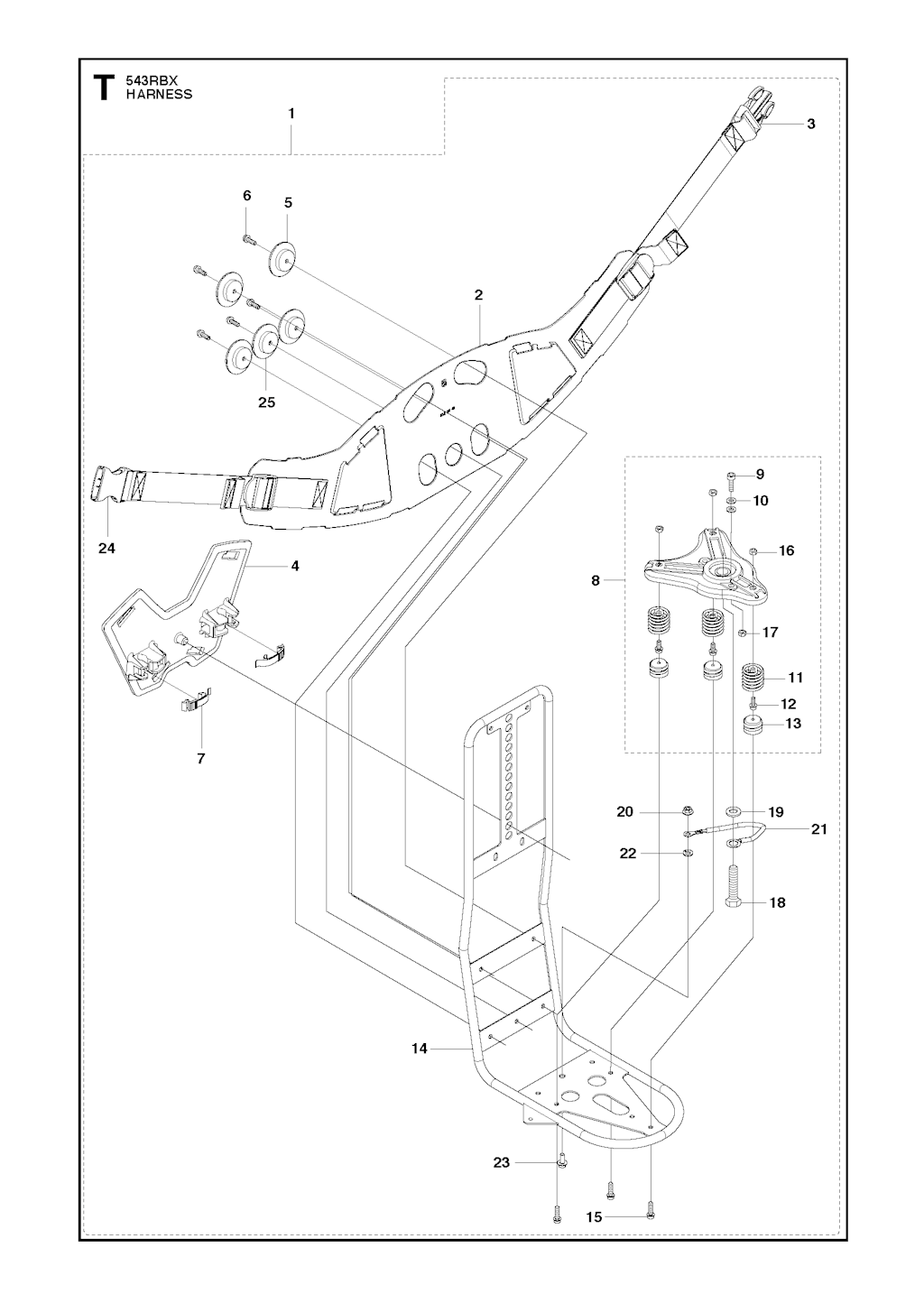 T 543RBX
HARNESS

1
3
6
5
2
25
24
4
7
9
10
16
8
17
11
12
13
20
19
21
22
18
14
23
15