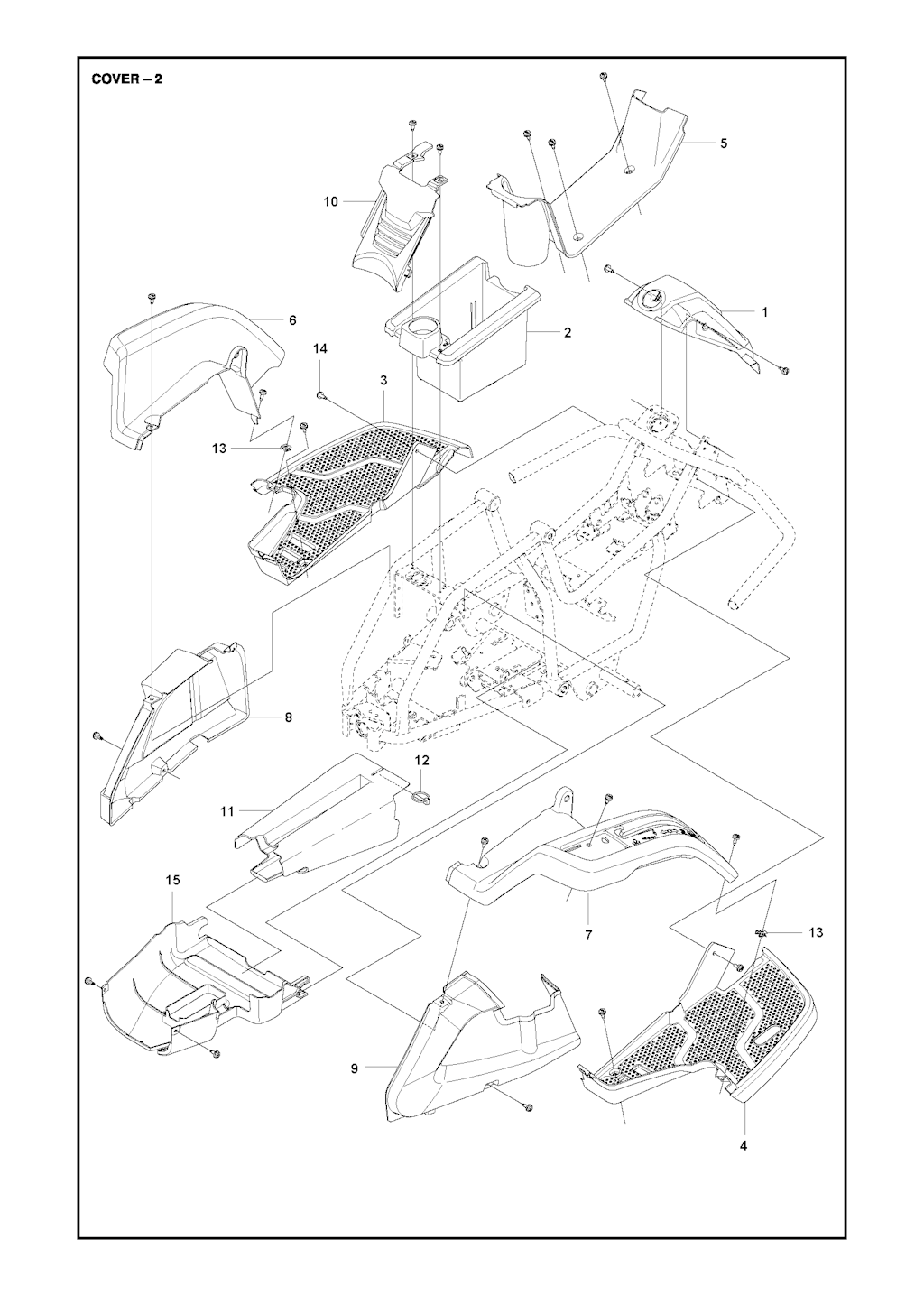 COVER – 2

5

10

1

6

2

14

3

13

8

12

11

15

7

13

9

4