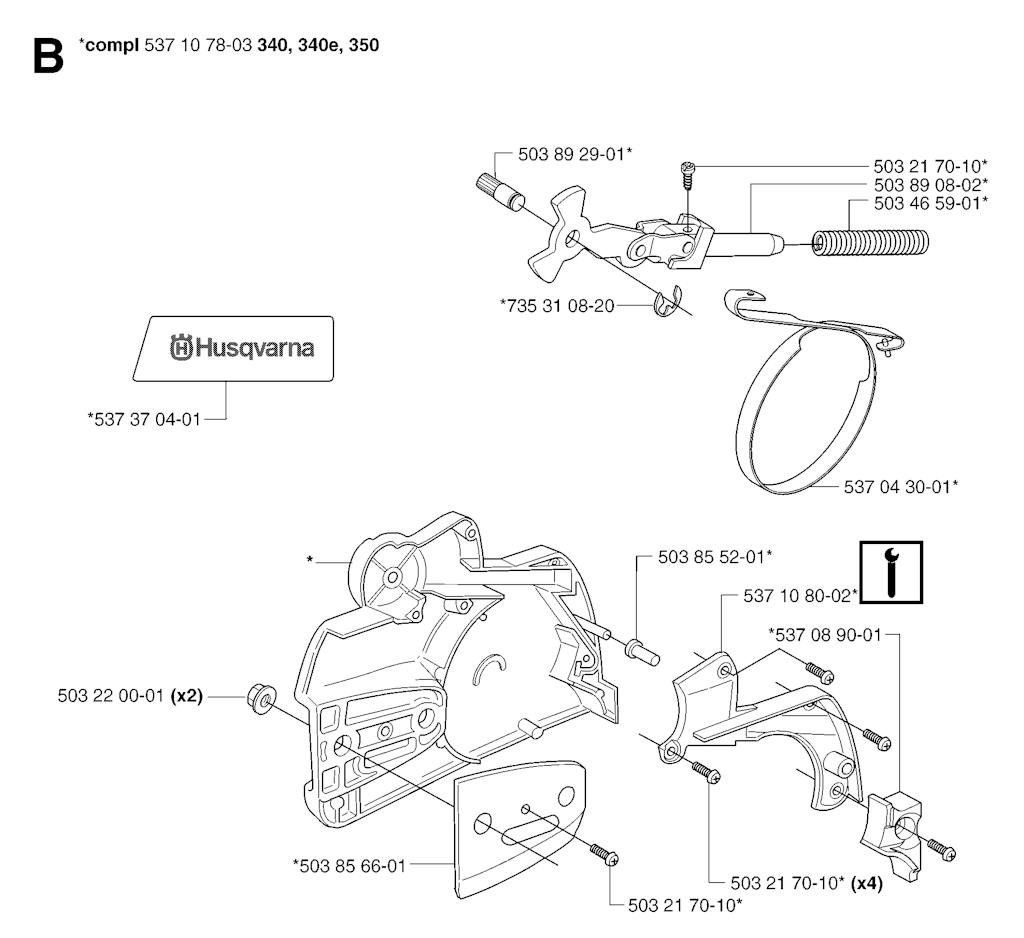 B *compl 537 10 78-03 340, 340e, 350

503 89 29-01*
503 21 70-10*
503 89 08-02*
503 46 59-01*
*735 31 08-20

Husqvarna

*537 37 04-01

537 04 30-01*

*
503 85 52-01*
537 10 80-02*
*537 08 90-01

503 22 00-01 (x2)

*503 85 66-01
503 21 70-10* (x4)
503 21 70-10*