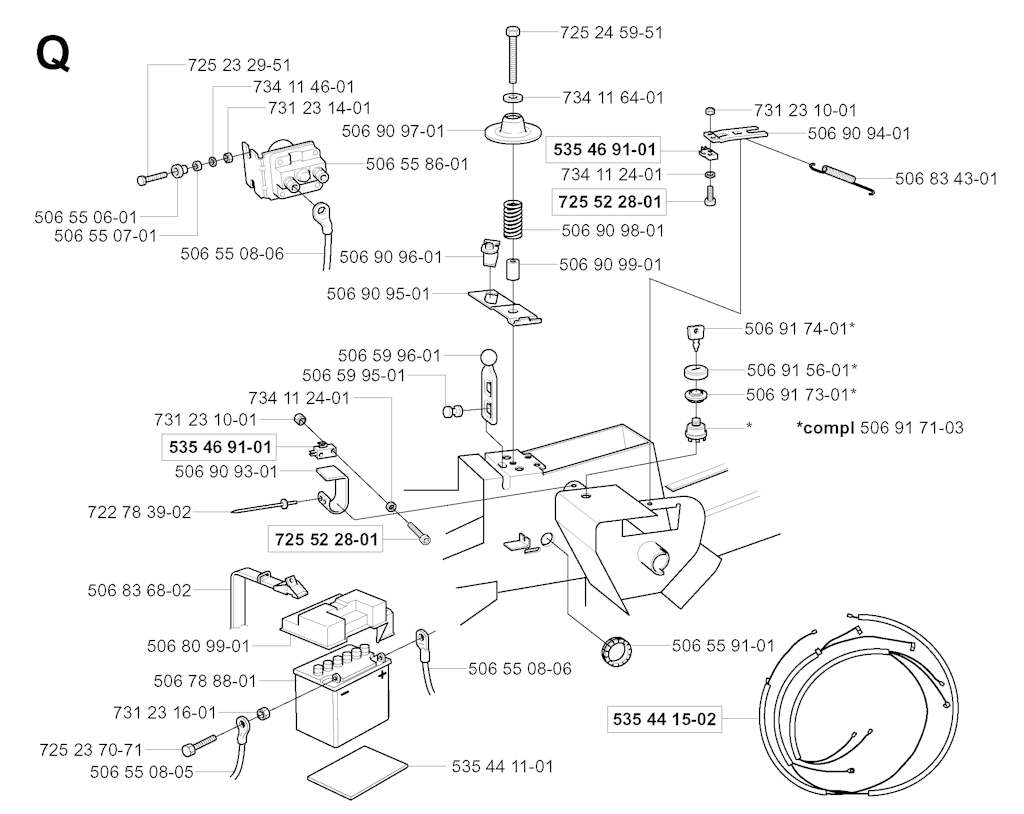 Q

725 23 29-51
734 11 46-01
731 23 14-01
506 55 86-01
506 55 06-01
506 55 07-01
506 55 08-06

725 24 59-51
734 11 64-01
506 90 97-01
506 90 98-01
506 90 96-01
506 90 99-01
506 90 95-01

731 23 10-01
506 90 94-01
535 46 91-01
734 11 24-01
725 52 28-01
506 83 43-01

506 91 74-01*
506 91 56-01*
506 91 73-01*
*
*compl 506 91 71-03

506 59 96-01
506 59 95-01
734 11 24-01
731 23 10-01
535 46 91-01
506 90 93-01
722 78 39-02
725 52 28-01

506 83 68-02
506 80 99-01
506 78 88-01
731 23 16-01
725 23 70-71
506 55 08-05
506 55 08-06
535 44 11-01
506 55 91-01
535 44 15-02