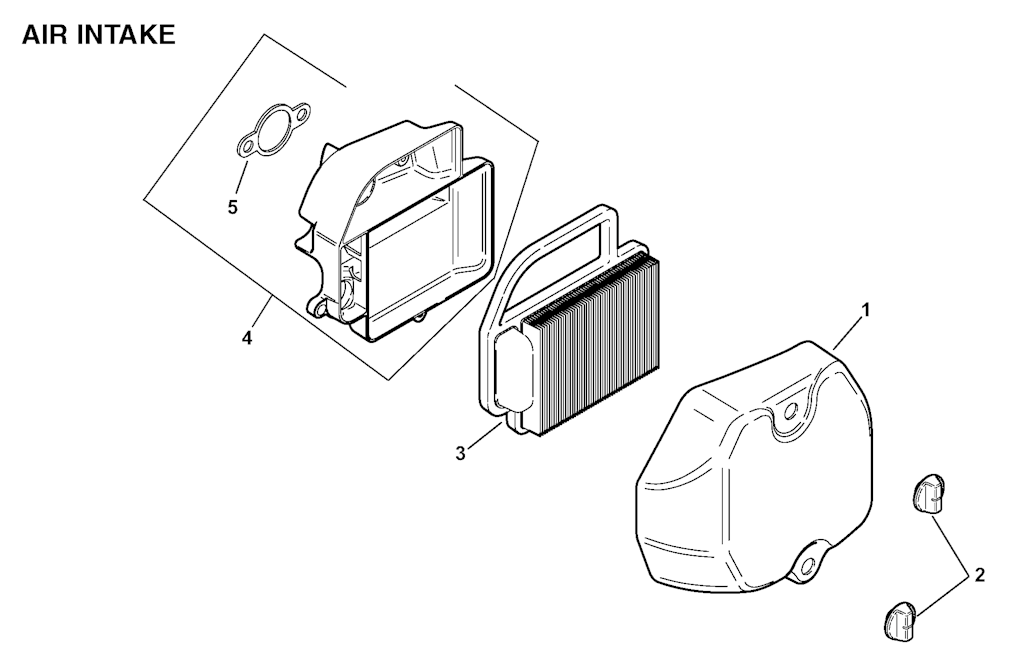 AIR INTAKE

5

4

3

1

2