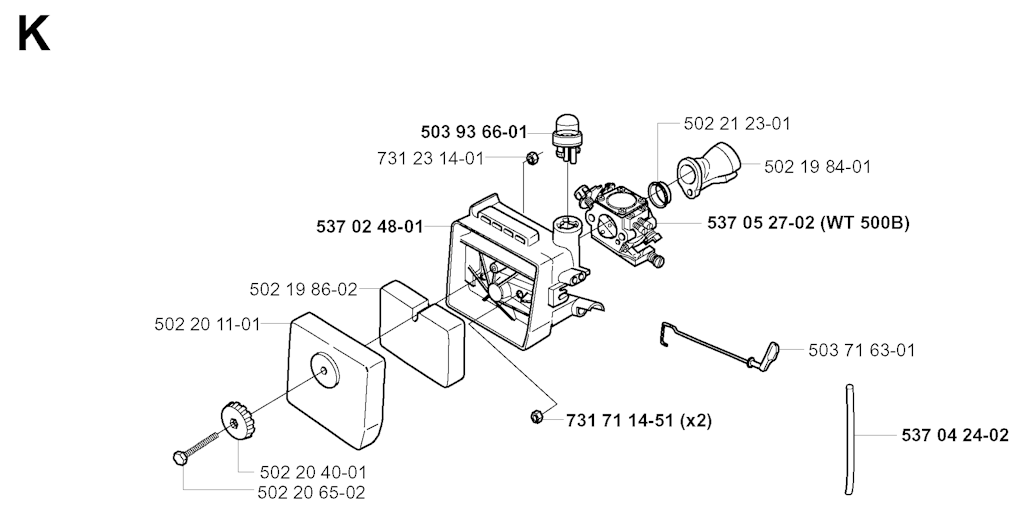 K

503 93 66-01
731 23 14-01
502 21 23-01
502 19 84-01
537 02 48-01
537 05 27-02 (WT 500B)
502 19 86-02
502 20 11-01
503 71 63-01
731 71 14-51 (x2)
537 04 24-02
502 20 40-01
502 20 65-02